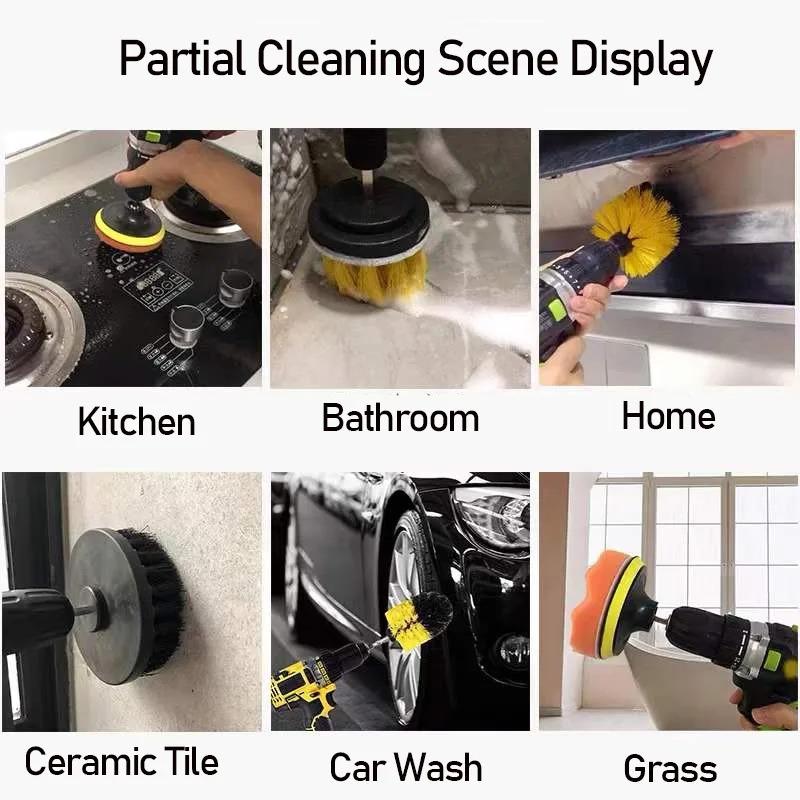 Partial Cleaning Scene Display

Kitchen

Bathroom

Home

Ceramic Tile

Car Wash

Grass