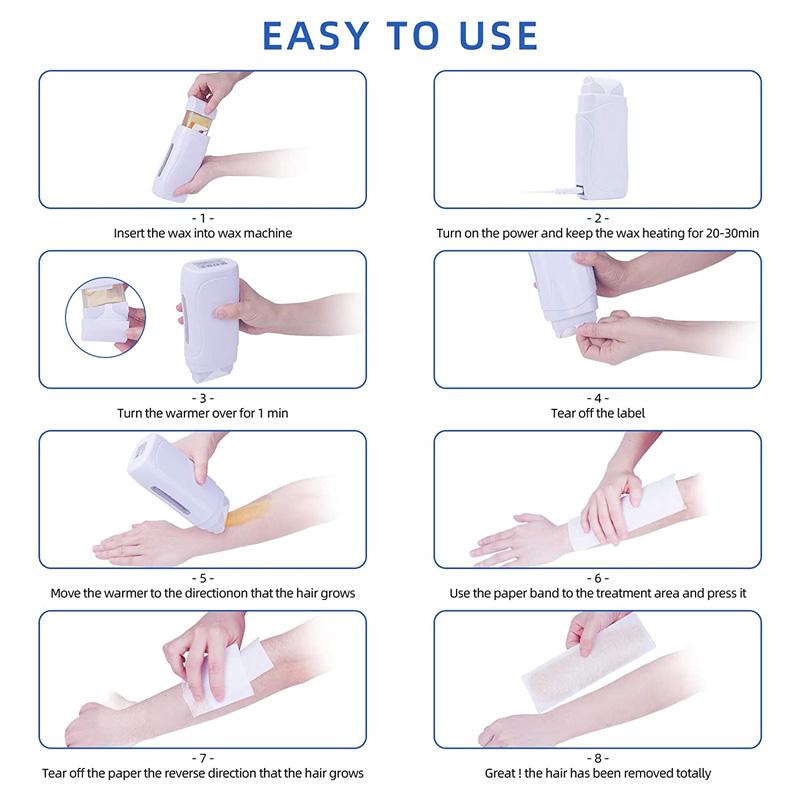 EASY TO USE

- 1 -
Insert the wax into wax machine

- 2 -
Turn on the power and keep the wax heating for 20-30min

- 3 -
Turn the warmer over for 1 min

- 4 -
Tear off the label

- 5 -
Move the warmer to the directionon that the hair grows

- 6 -
Use the paper band to the treatment area and press it

- 7 -
Tear off the paper the reverse direction that the hair grows

- 8 -
Great ! the hair has been removed totally