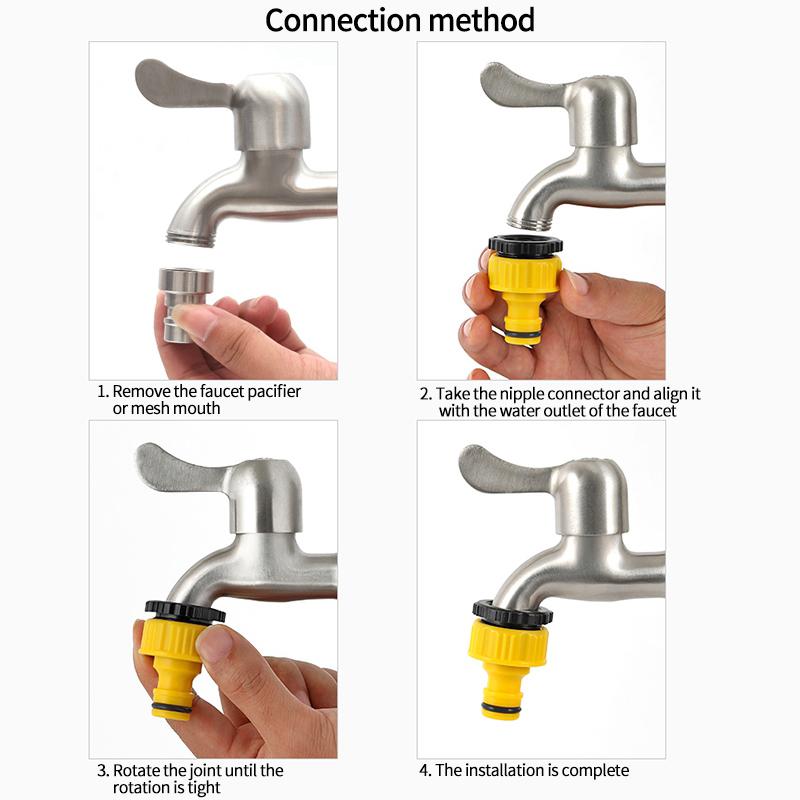 Connection method

1. Remove the faucet pacifier or mesh mouth

2. Take the nipple connector and align it with the water outlet of the faucet

3. Rotate the joint until the rotation is tight

4. The installation is complete