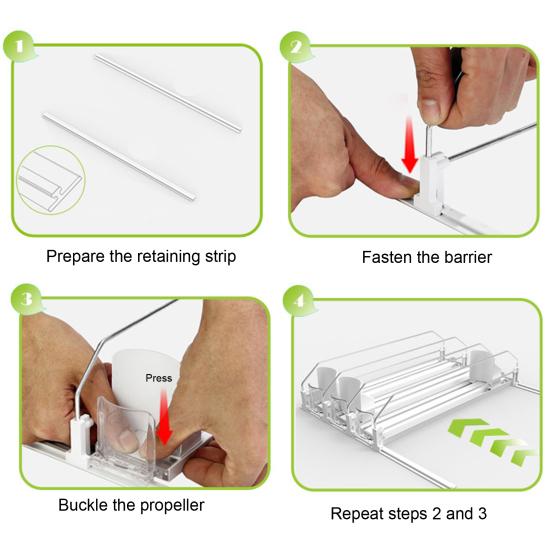 1

Prepare the retaining strip

2

Fasten the barrier

3

Press

Buckle the propeller

4

Repeat steps 2 and 3