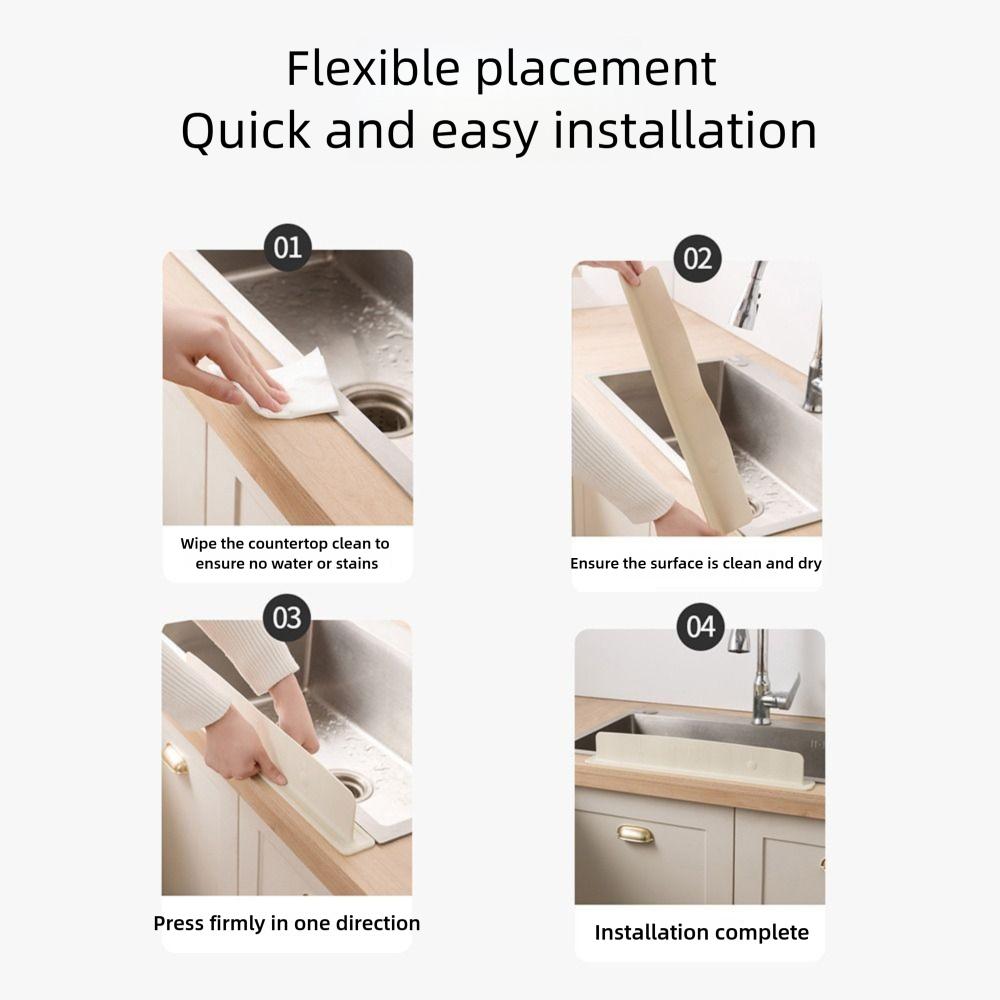 Flexible placement
Quick and easy installation

01

Wipe the countertop clean to ensure no water or stains

02

Ensure the surface is clean and dry

03

Press firmly in one direction

04

Installation complete