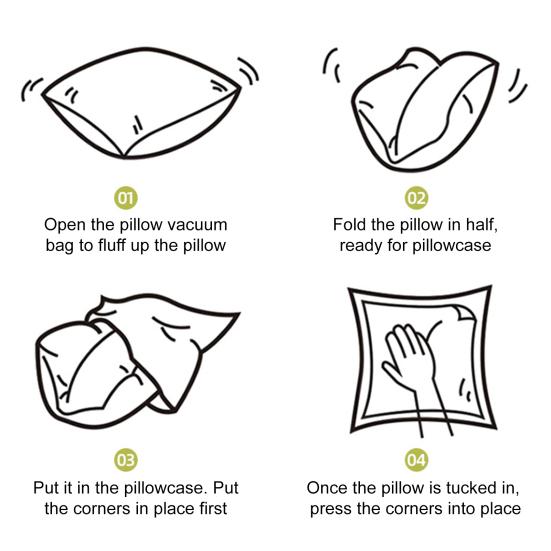 01
Open the pillow vacuum bag to fluff up the pillow

02
Fold the pillow in half, ready for pillowcase

03
Put it in the pillowcase. Put the corners in place first

04
Once the pillow is tucked in, press the corners into place