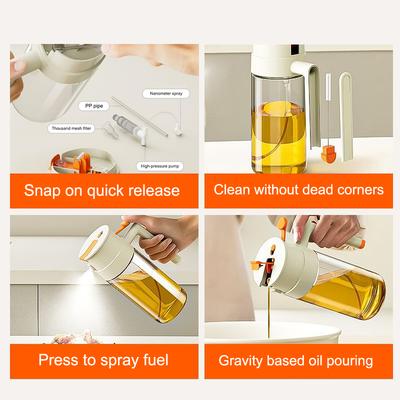 Nanometer spray

PP pipe

Thousand mesh filter

High-pressure pump

Snap on quick release

Clean without dead corners

Press to spray fuel

Gravity based oil pouring