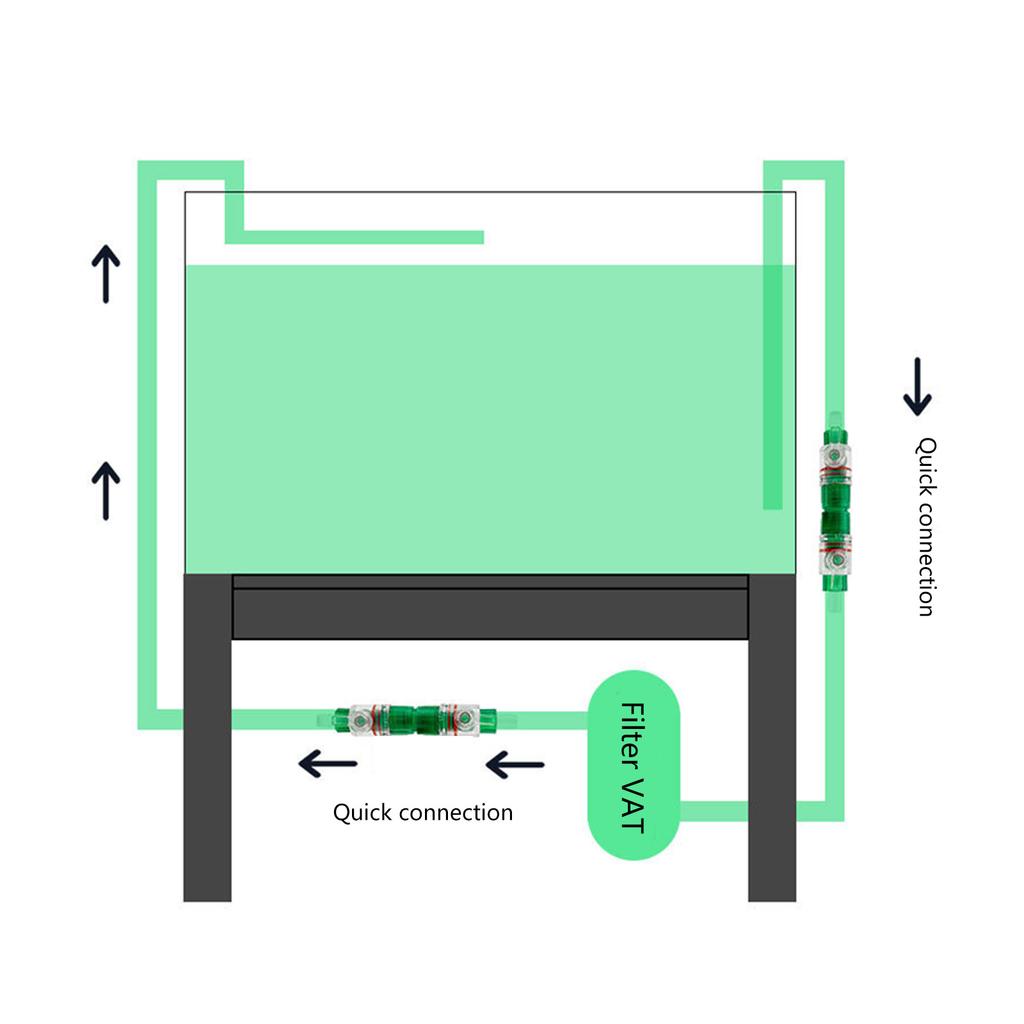 Quick connection

Filter VAT

Quick connection