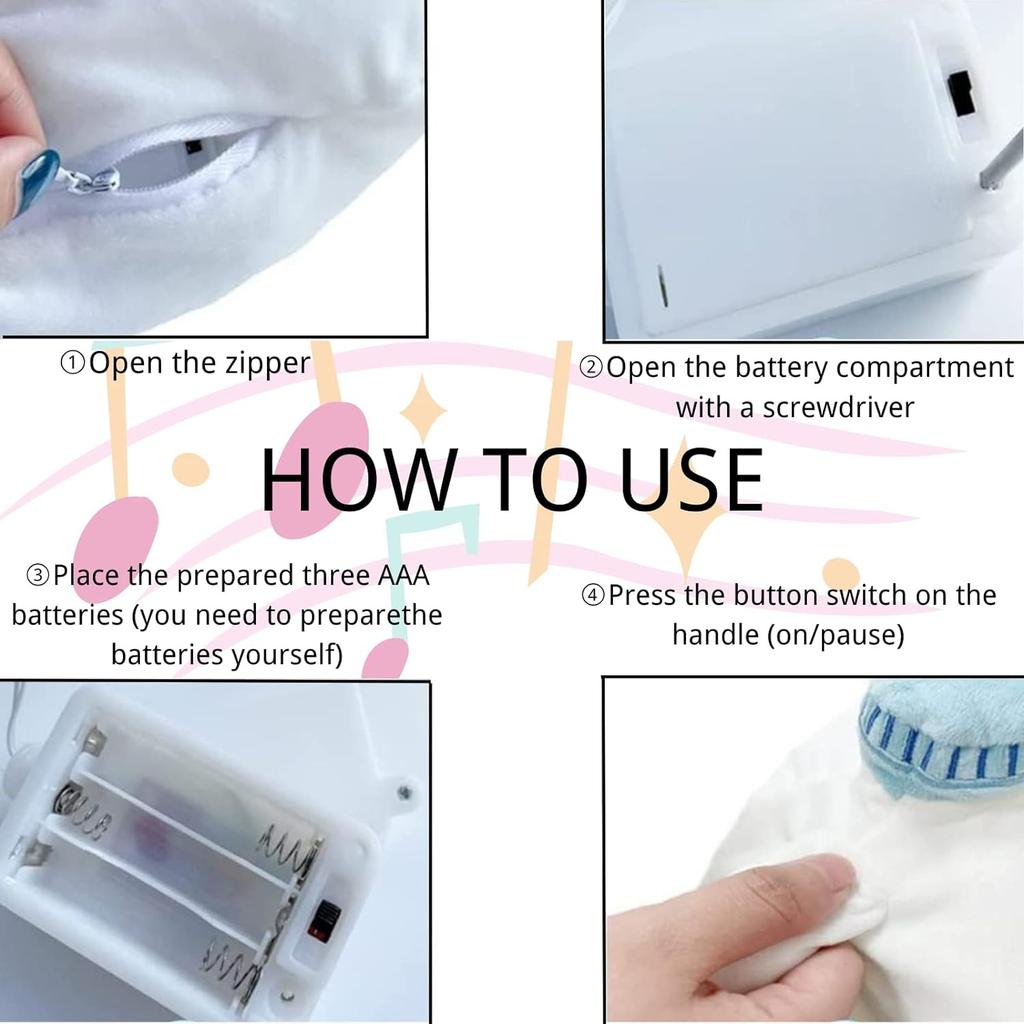 ①Open the zipper

②Open the battery compartment with a screwdriver

HOW TO USE

③Place the prepared three AAA batteries (you need to preparethe batteries yourself)

④Press the button switch on the handle (on/pause)