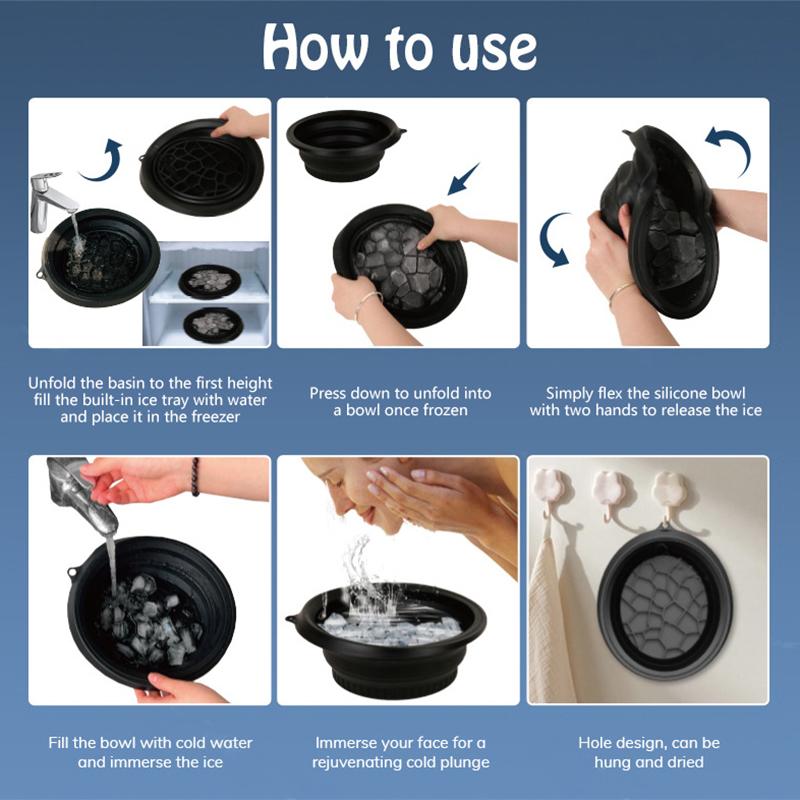 How to use

Unfold the basin to the first height fill the built-in ice tray with water and place it in the freezer

Press down to unfold into a bowl once frozen

Simply flex the silicone bowl with two hands to release the ice

Fill the bowl with cold water and immerse the ice

Immerse your face for a rejuvenating cold plunge

Hole design, can be hung and dried