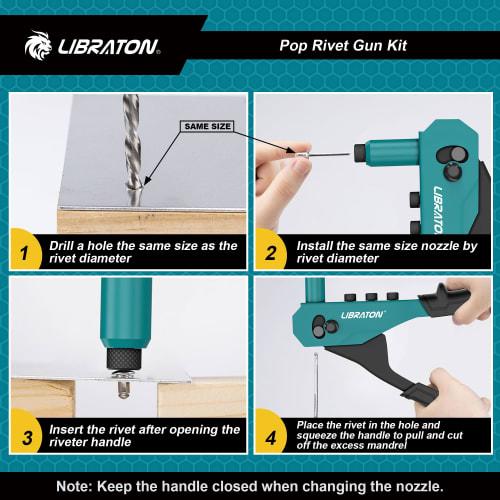 LIBRATON

Pop Rivet Gun Kit

SAME SIZE

LIBRATON

1 Drill a hole the same size as the rivet diameter

2 Install the same size nozzle by rivet diameter

LIBRATON

3 Insert the rivet after opening the riveter handle

4 Place the rivet in the hole and squeeze the handle to pull and cut off the excess mandrel

Note: Keep the handle closed when changing the nozzle.