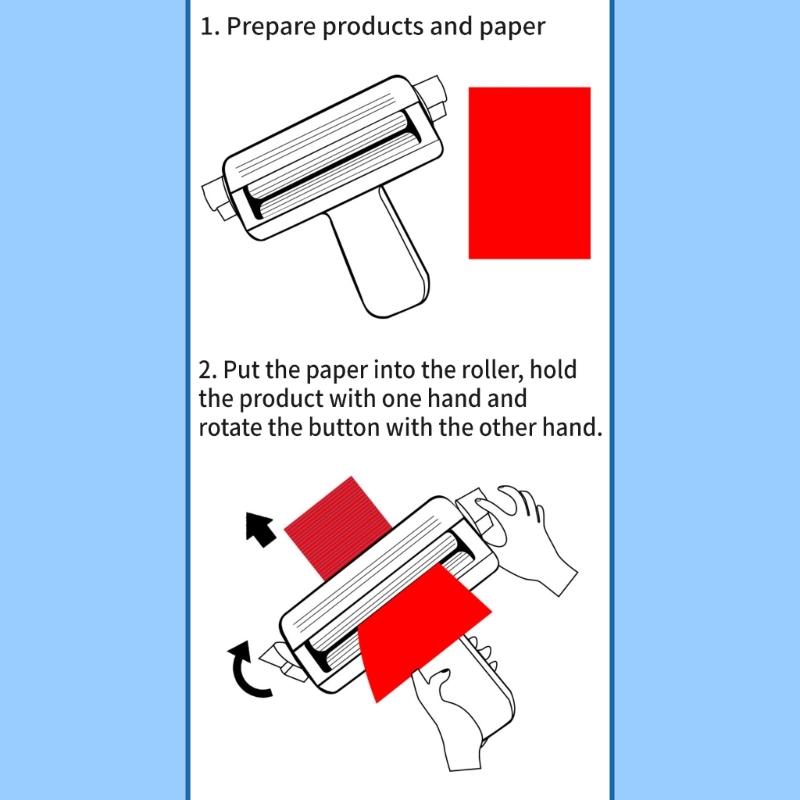 1. Prepare products and paper

2. Put the paper into the roller, hold the product with one hand and rotate the button with the other hand.