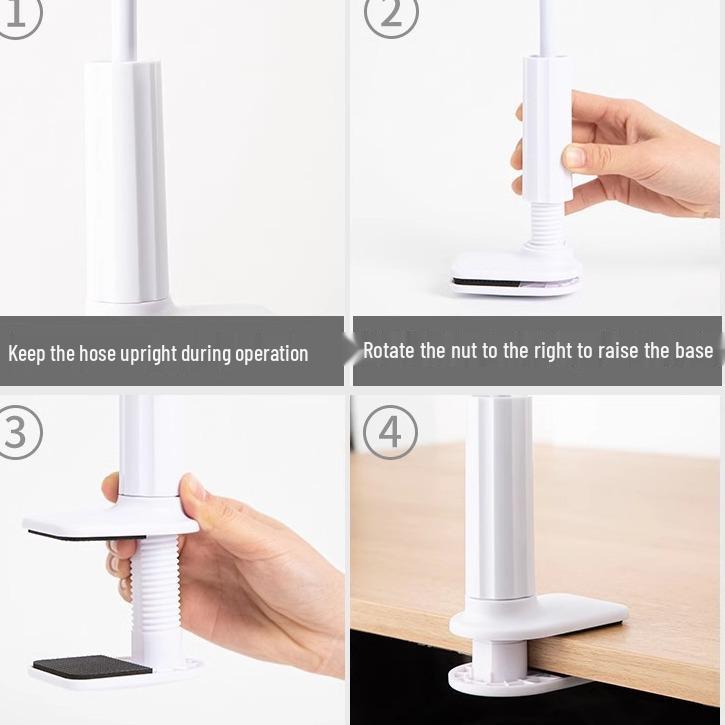 1

2

Keep the hose upright during operation

Rotate the nut to the right to raise the base

3

4