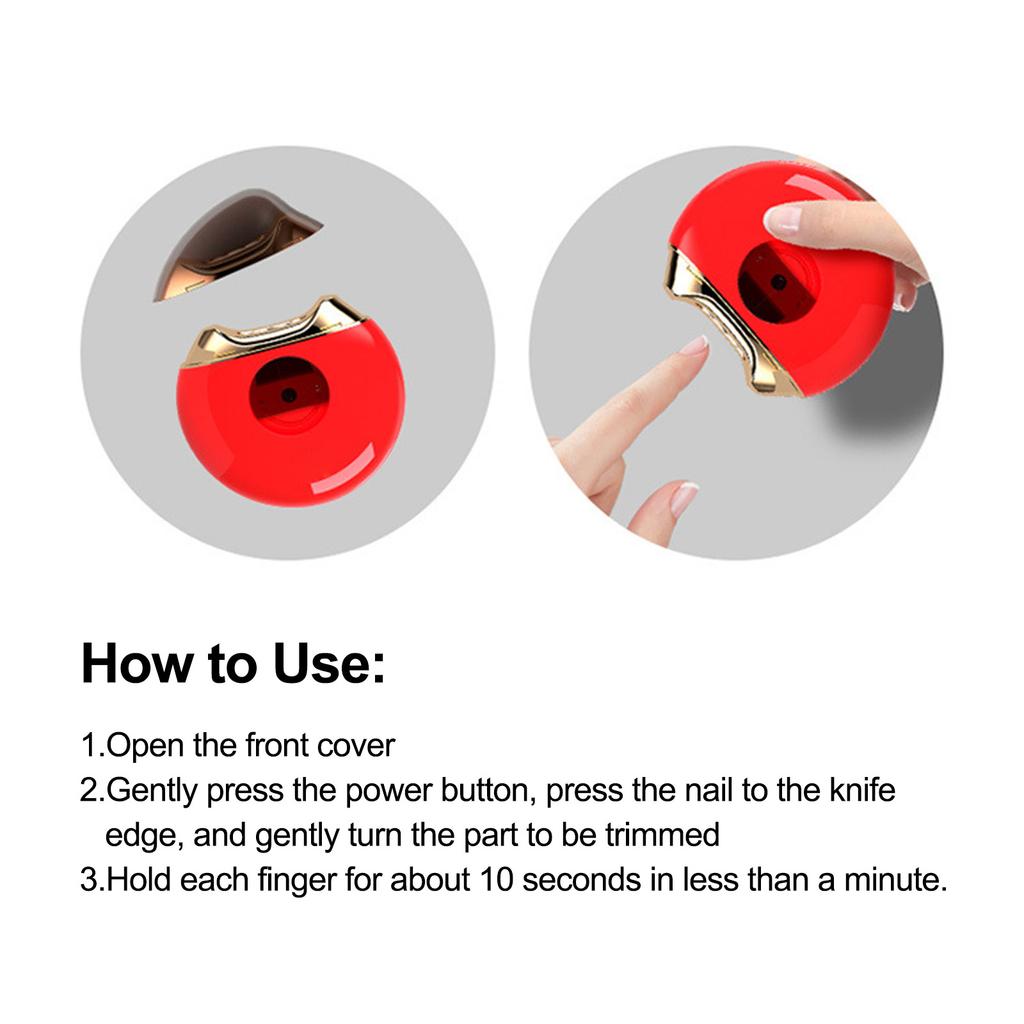 How to Use:

1.Open the front cover
2.Gently press the power button, press the nail to the knife edge, and gently turn the part to be trimmed
3.Hold each finger for about 10 seconds in less than a minute.