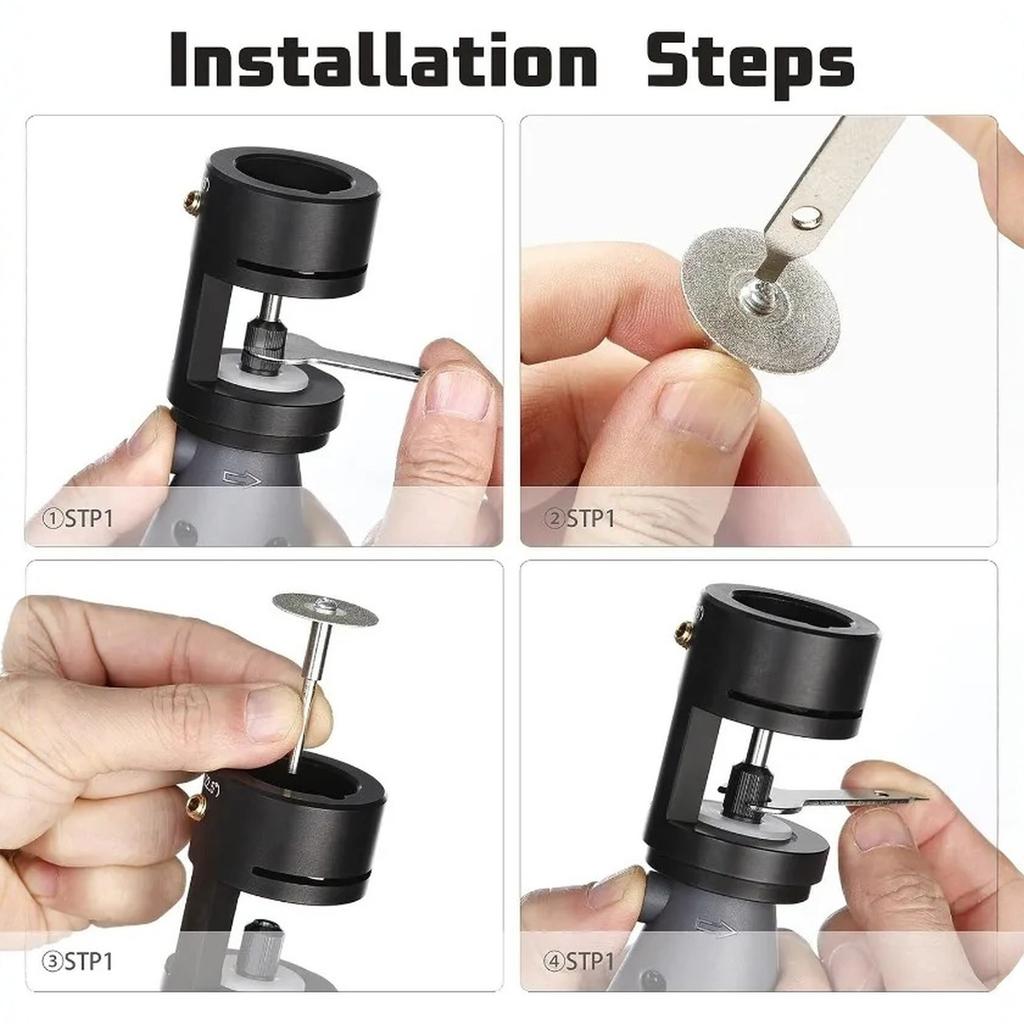 Installation Steps

①STP1

②STP1

③STP1

④STP1