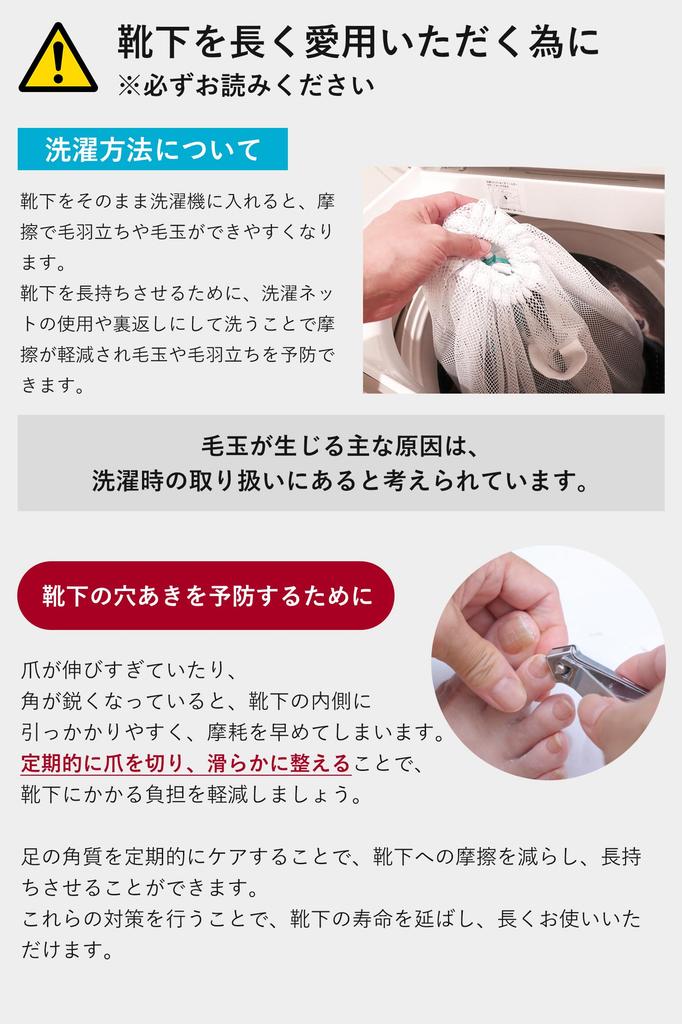 靴下を長く愛用いただく為に
※必ずお読みください

洗濯方法について

靴下をそのまま洗濯機に入れると、摩擦で毛羽立ちや毛玉ができやすくなります。
靴下を長持ちさせるために、洗濯ネットの使用や裏返しにして洗うことで摩擦が軽減され毛玉や毛羽立ちを予防できます。

毛玉が生じる主な原因は、
洗濯時の取り扱いにあると考えられています。

靴下の穴あきを予防するために

爪が伸びすぎていたり、
角が鋭くなっていると、靴下の内側に
引っかかりやすく、摩耗を早めてしまいます。
定期的に爪を切り、滑らかに整えることで、
靴下にかかる負担を軽減しましょう。

足の角質を定期的にケアすることで、靴下への摩擦を減らし、長持ちさせることができます。
これらの対策を行うことで、靴下の寿命を延ばし、長くお使いいただけます。