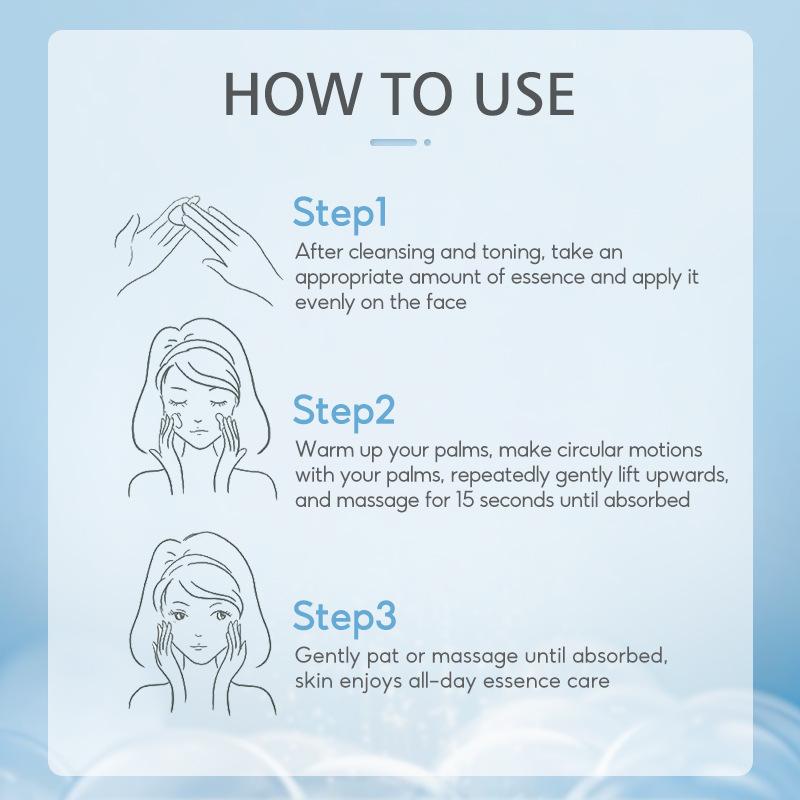 HOW TO USE

Step1
After cleansing and toning, take an appropriate amount of essence and apply it evenly on the face

Step2
Warm up your palms, make circular motions with your palms, repeatedly gently lift upwards, and massage for 15 seconds until absorbed

Step3
Gently pat or massage until absorbed, skin enjoys all-day essence care