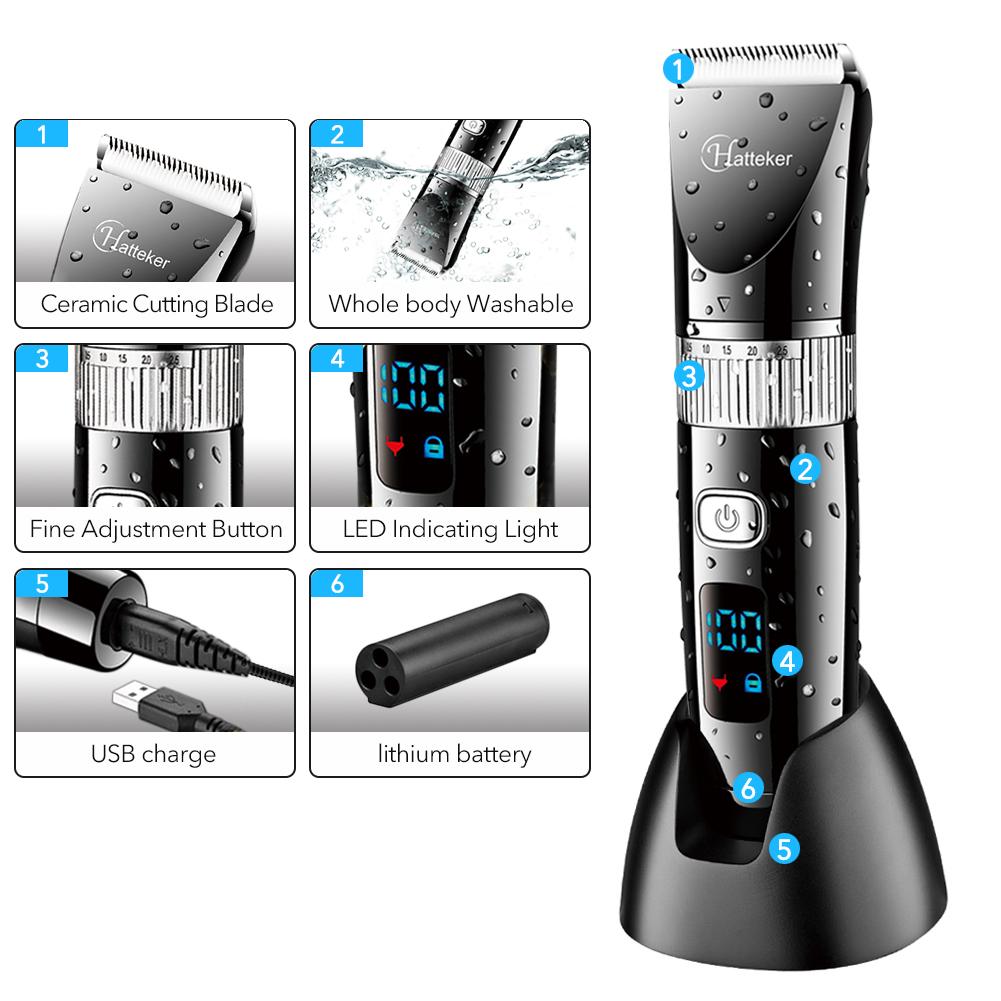 1
Hatteker
Ceramic Cutting Blade

2
Whole body Washable

3
0.5 1.0 1.5 2.0 2.5
Fine Adjustment Button

4
100
LED Indicating Light

5
USB charge

6
lithium battery

1
Hatteker
0.5 1.0 1.5 2.0 2.5
3
2
100
4
6
5