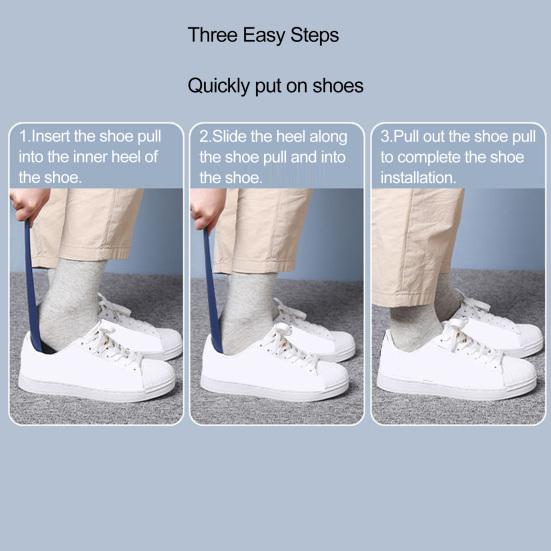 Three Easy Steps

Quickly put on shoes

1.Insert the shoe pull into the inner heel of the shoe.

2.Slide the heel along the shoe pull and into the shoe.

3.Pull out the shoe pull to complete the shoe installation.