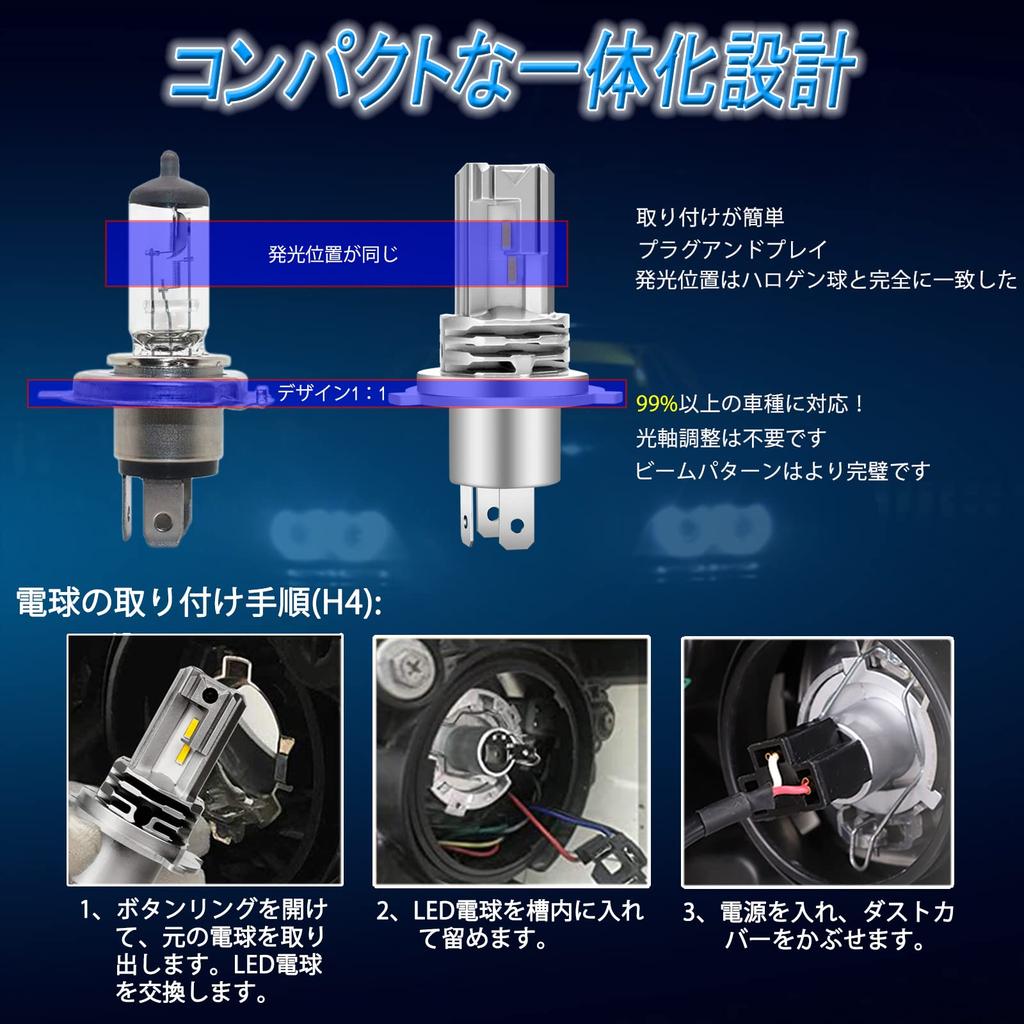 コンパクトな一体化設計

発光位置が同じ

デザイン1：1

取り付けが簡単
プラグアンドプレイ
発光位置はハロゲン球と完全に一致した

99%以上の車種に対応！
光軸調整は不要です
ビームパターンはより完璧です

電球の取り付け手順(H4):

1、ボタンリングを開けて、元の電球を取り出します。LED電球を交換します。

2、LED電球を槽内に入れて留めます。

3、電源を入れ、ダストカバーをかぶせます。