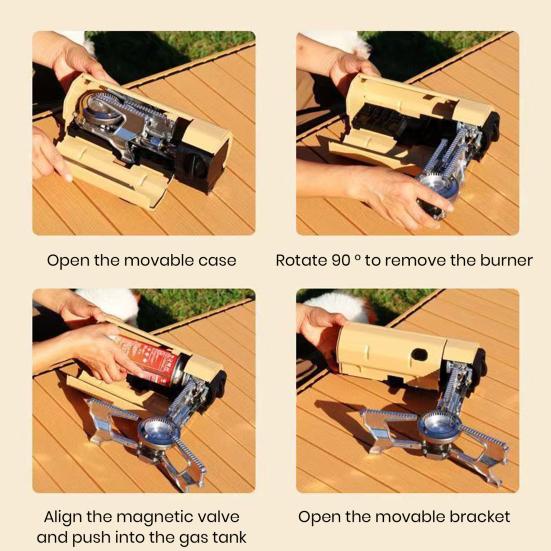 Open the movable case

Rotate 90 ° to remove the burner

Align the magnetic valve and push into the gas tank

Open the movable bracket