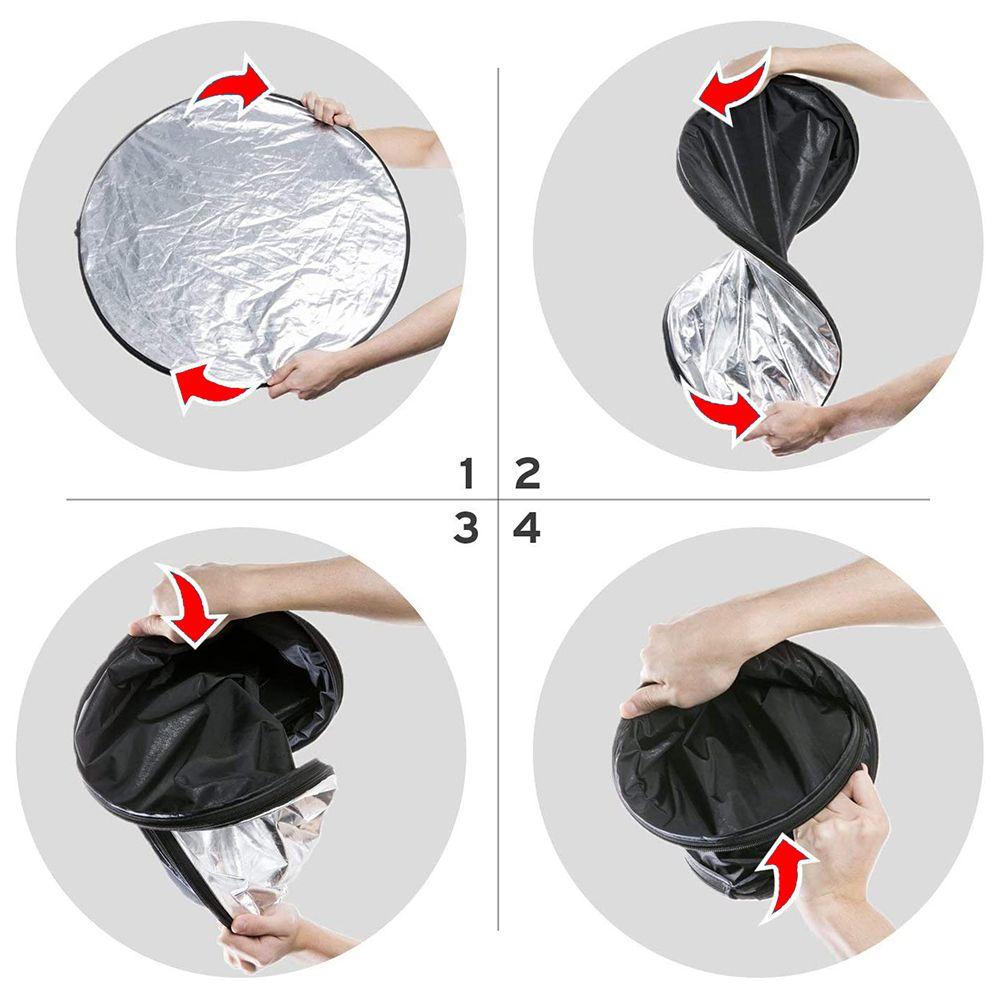 1 2
3 4