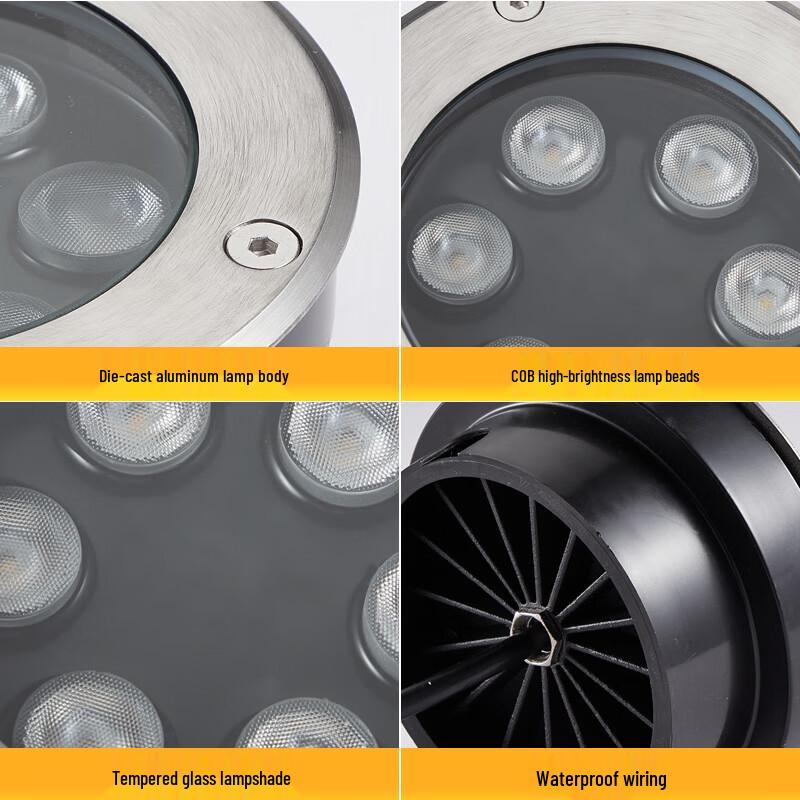 Die-cast aluminum lamp body

COB high-brightness lamp beads

Tempered glass lampshade

Waterproof wiring