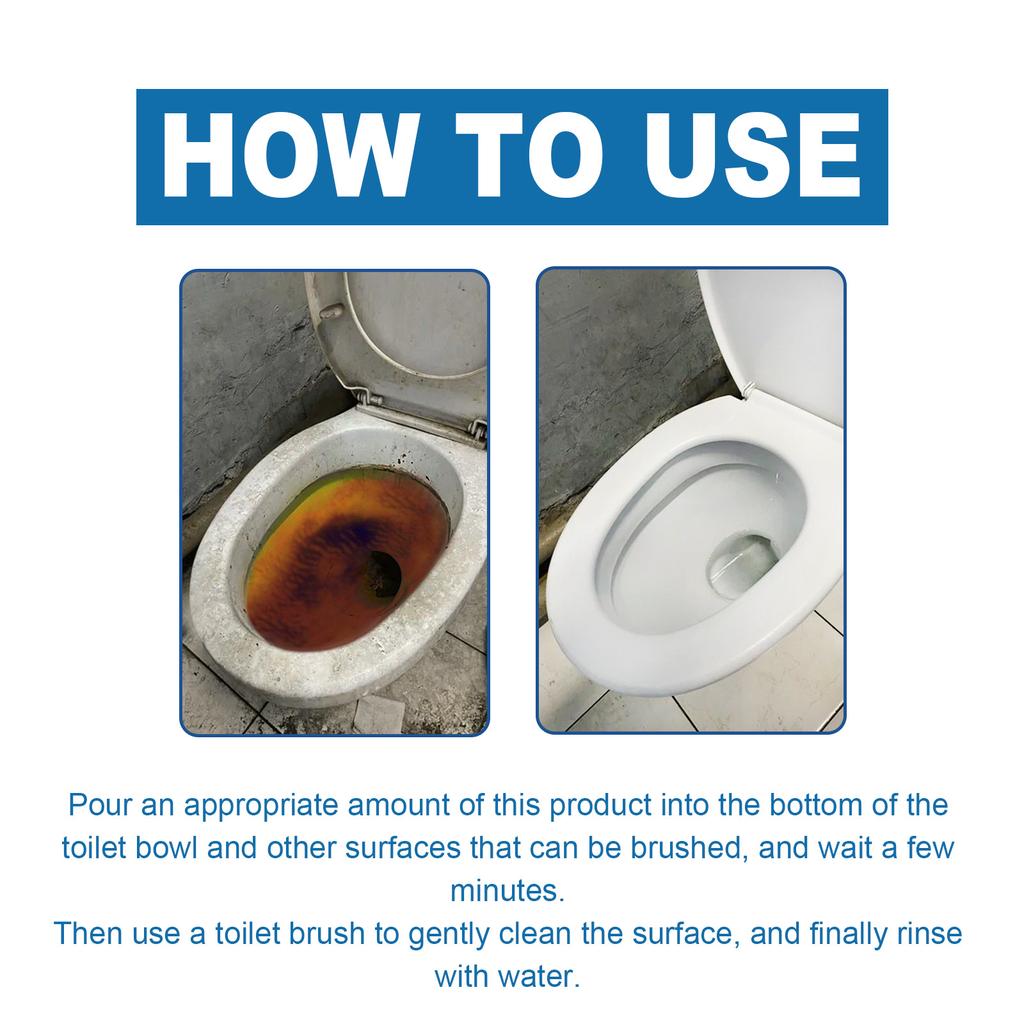 HOW TO USE

Pour an appropriate amount of this product into the bottom of the toilet bowl and other surfaces that can be brushed, and wait a few minutes.
Then use a toilet brush to gently clean the surface, and finally rinse with water.