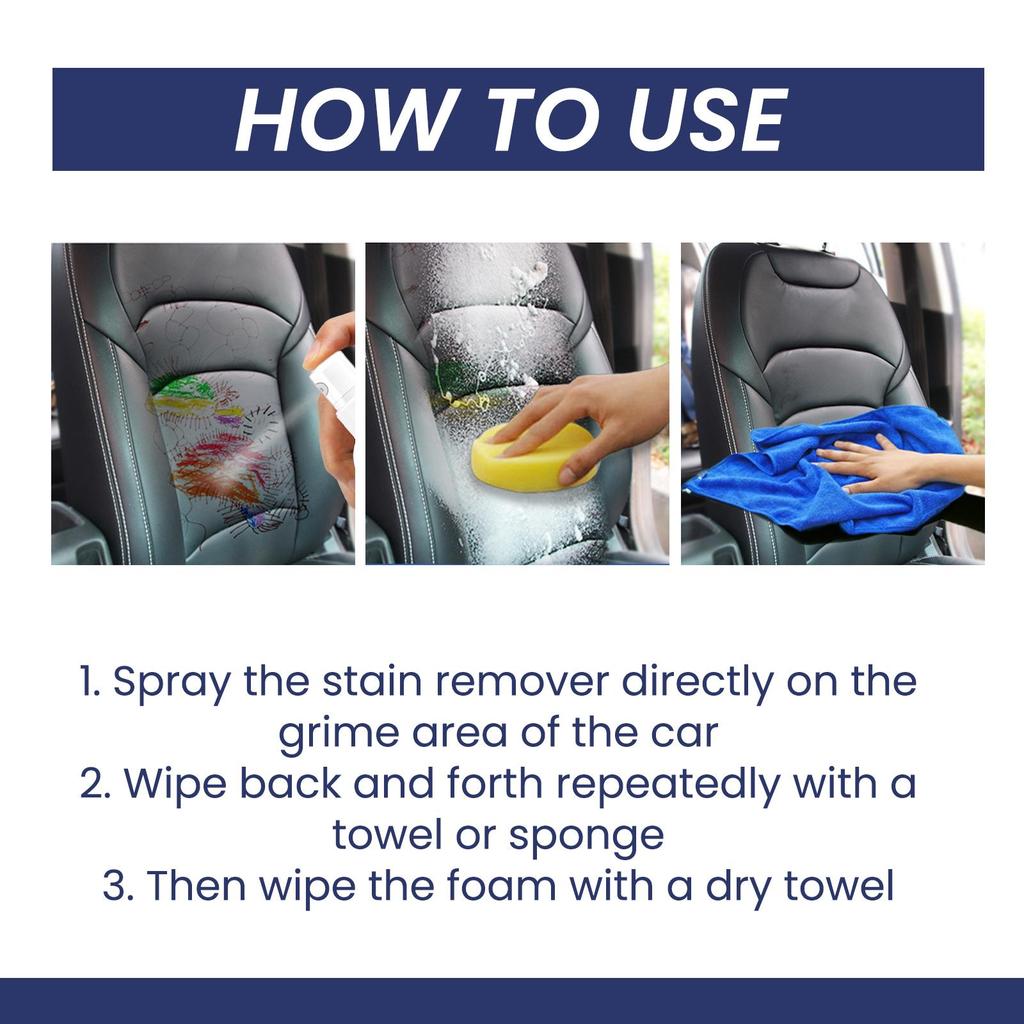 HOW TO USE

1. Spray the stain remover directly on the grime area of the car
2. Wipe back and forth repeatedly with a towel or sponge
3. Then wipe the foam with a dry towel