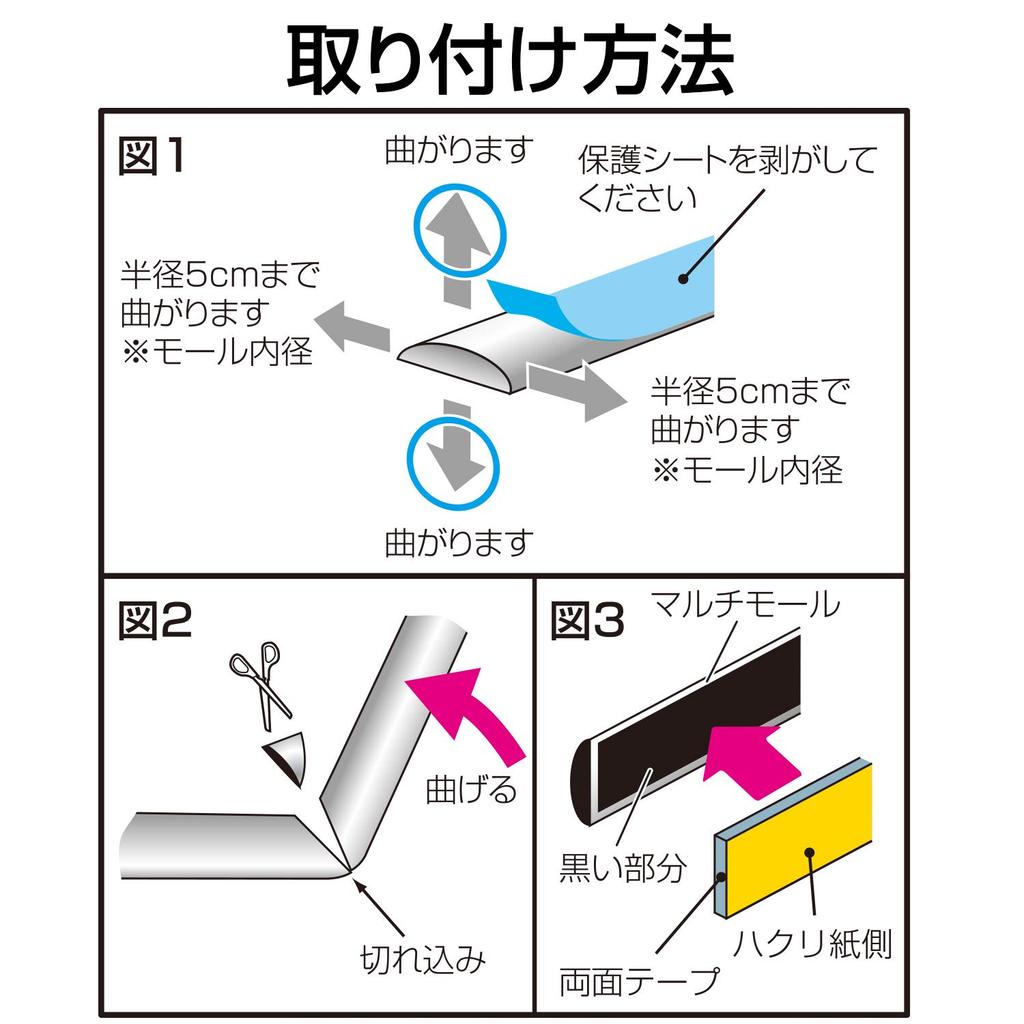 取り付け方法

図1

曲がります

保護シートを剥がしてください

半径5cmまで曲がります
※モール内径

半径5cmまで曲がります
※モール内径

曲がります

図2

曲げる

切れ込み

図3

マルチモール

黒い部分

ハクリ紙側

両面テープ