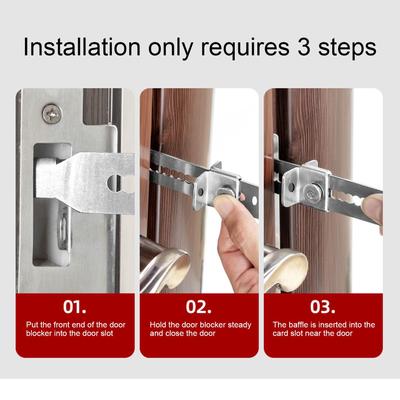 Installation only requires 3 steps

01.

Put the front end of the door blocker into the door slot

02.

Hold the door blocker steady and close the door

03.

The baffle is inserted into the card slot near the door