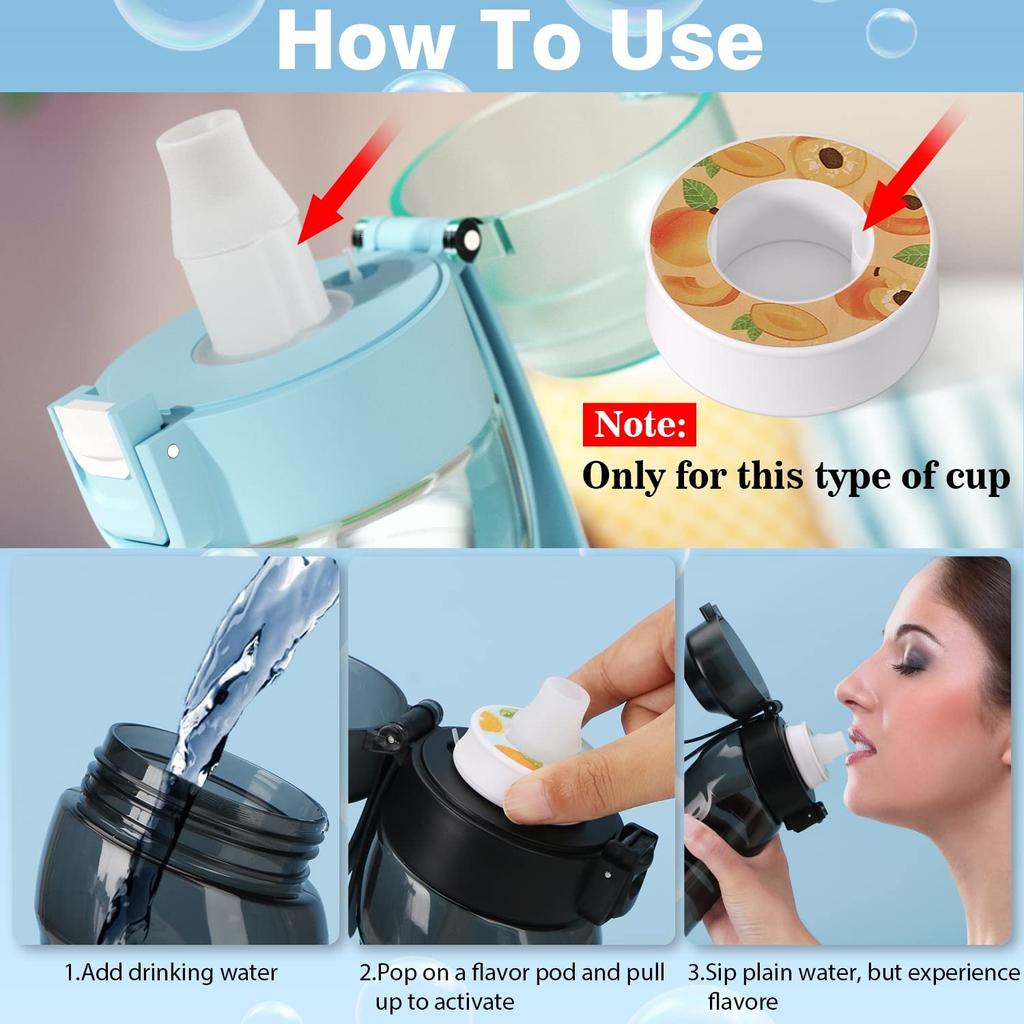 How To Use

Note:
Only for this type of cup

1.Add drinking water

2.Pop on a flavor pod and pull up to activate

3.Sip plain water, but experience flavore