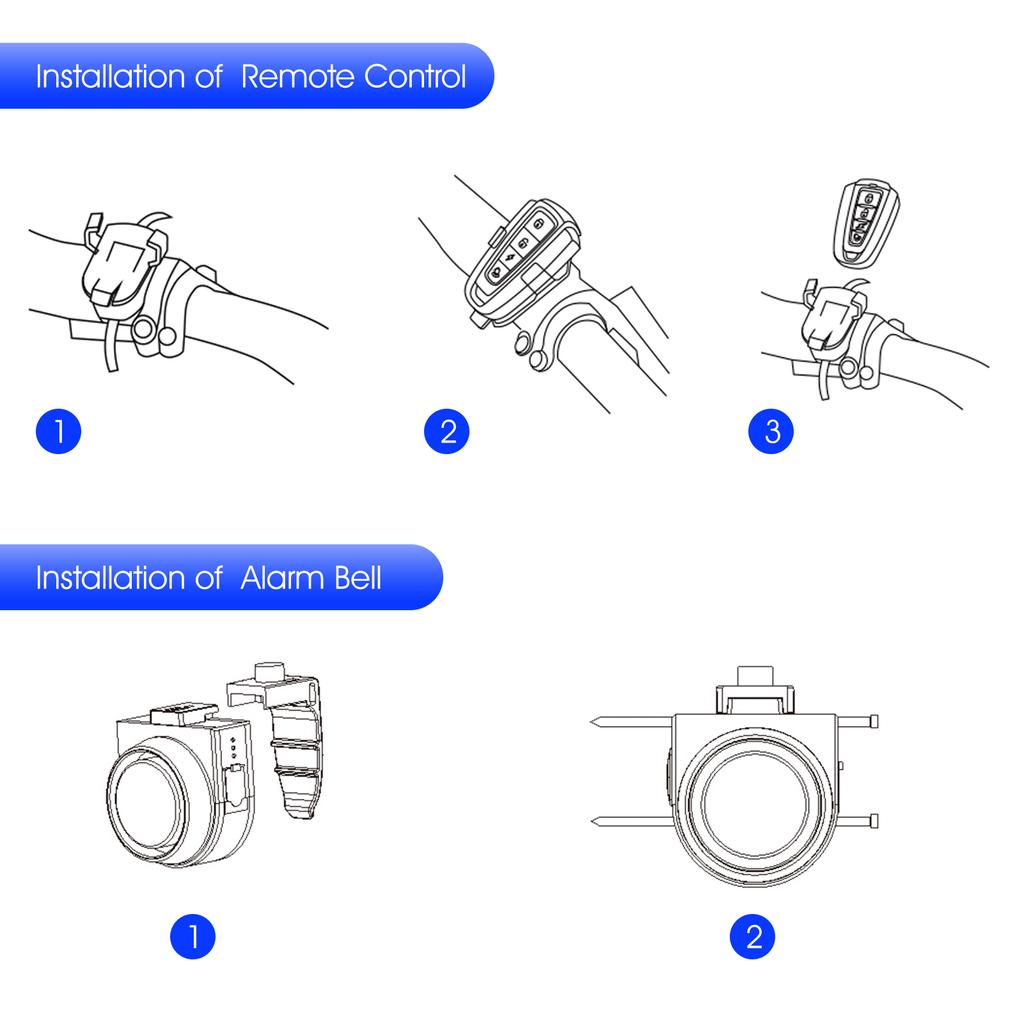 Installation of Remote Control

1

2

3

Installation of Alarm Bell

1

2