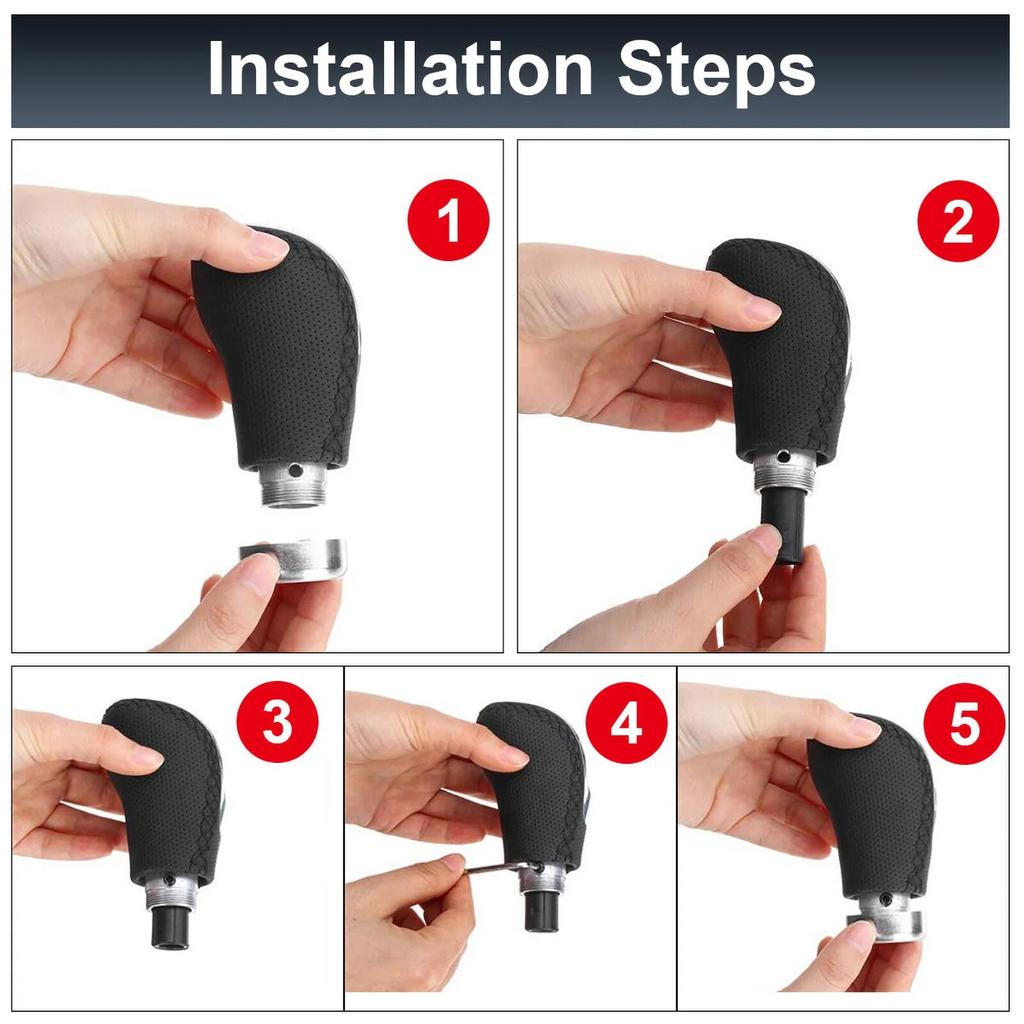 Installation Steps

1

2

3

4

5