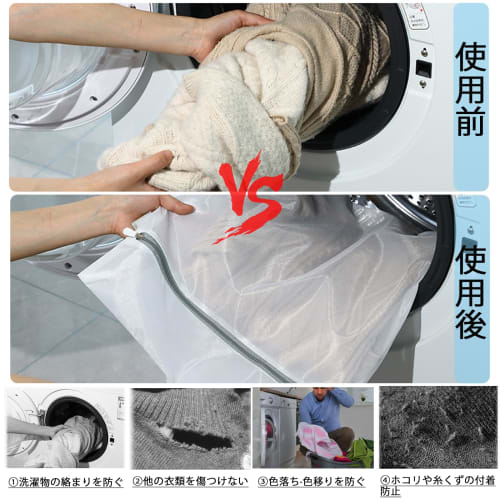 使用前

VS

使用後

①洗濯物の絡まりを防ぐ

②他の衣類を傷つけない

③色落ち·色移りを防ぐ

④ホコリや糸くずの付着防止