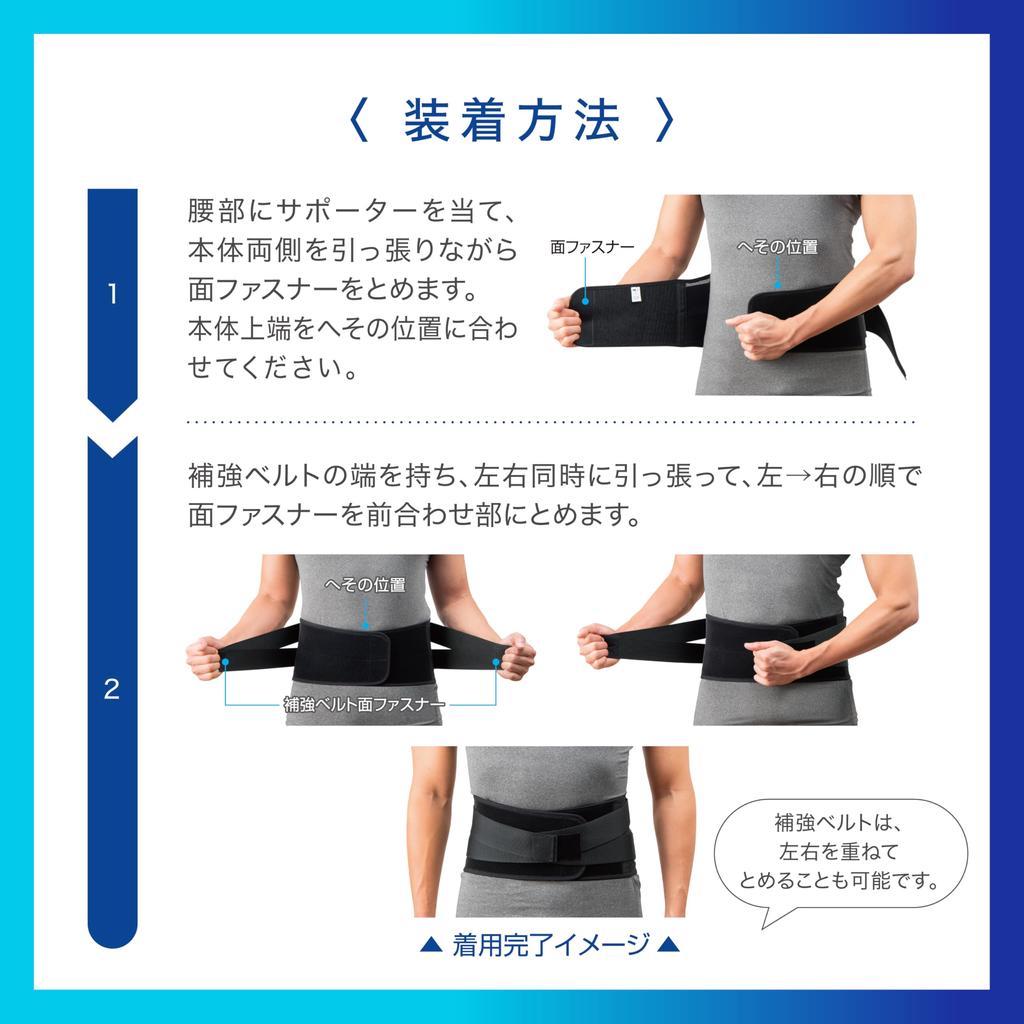 〈 装着方法 〉

1

腰部にサポーターを当て、本体両側を引っ張りながら面ファスナーをとめます。本体上端をへその位置に合わせてください。

面ファスナー

へその位置

2

補強ベルトの端を持ち、左右同時に引っ張って、左→右の順で面ファスナーを前合わせ部にとめます。

へその位置

補強ベルト面ファスナー

補強ベルトは、左右を重ねてとめることも可能です。

▲ 着用完了イメージ ▲