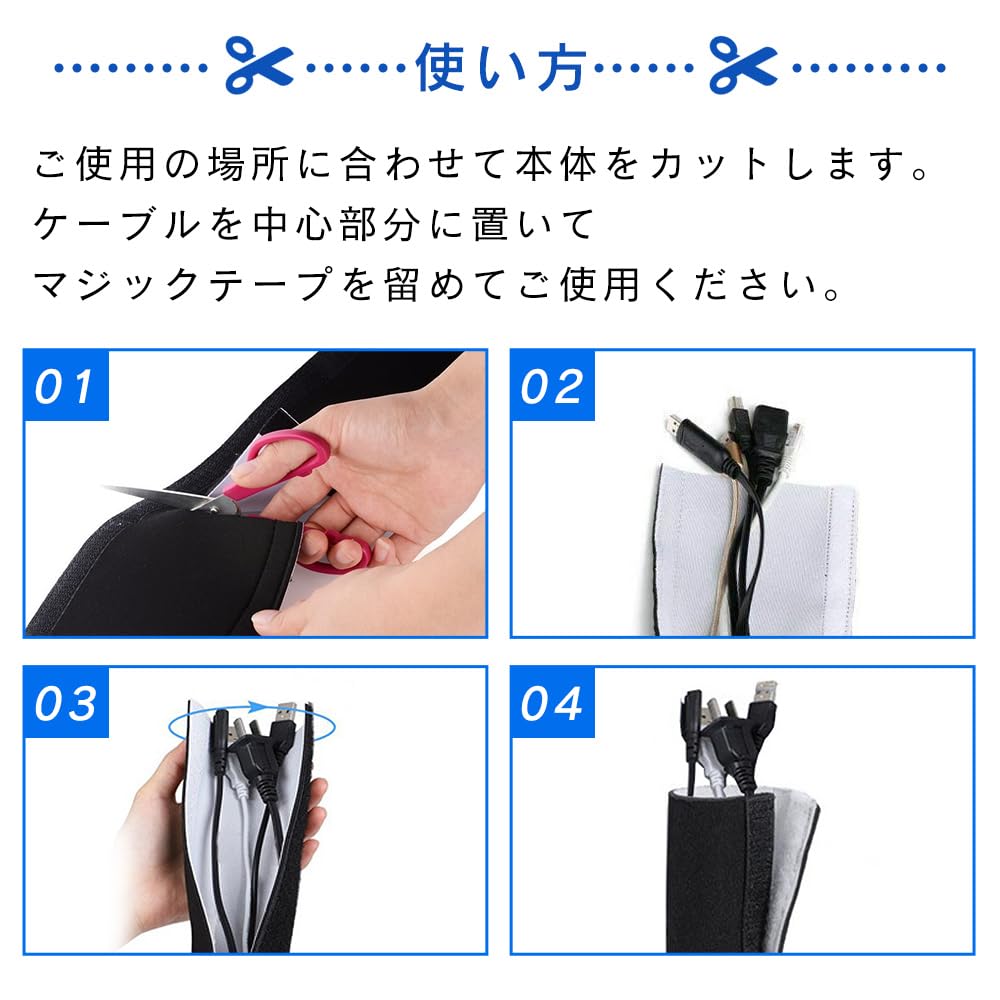 使い方

ご使用の場所に合わせて本体をカットします。
ケーブルを中心部分に置いて
マジックテープを留めてご使用ください。

01

02

03

04