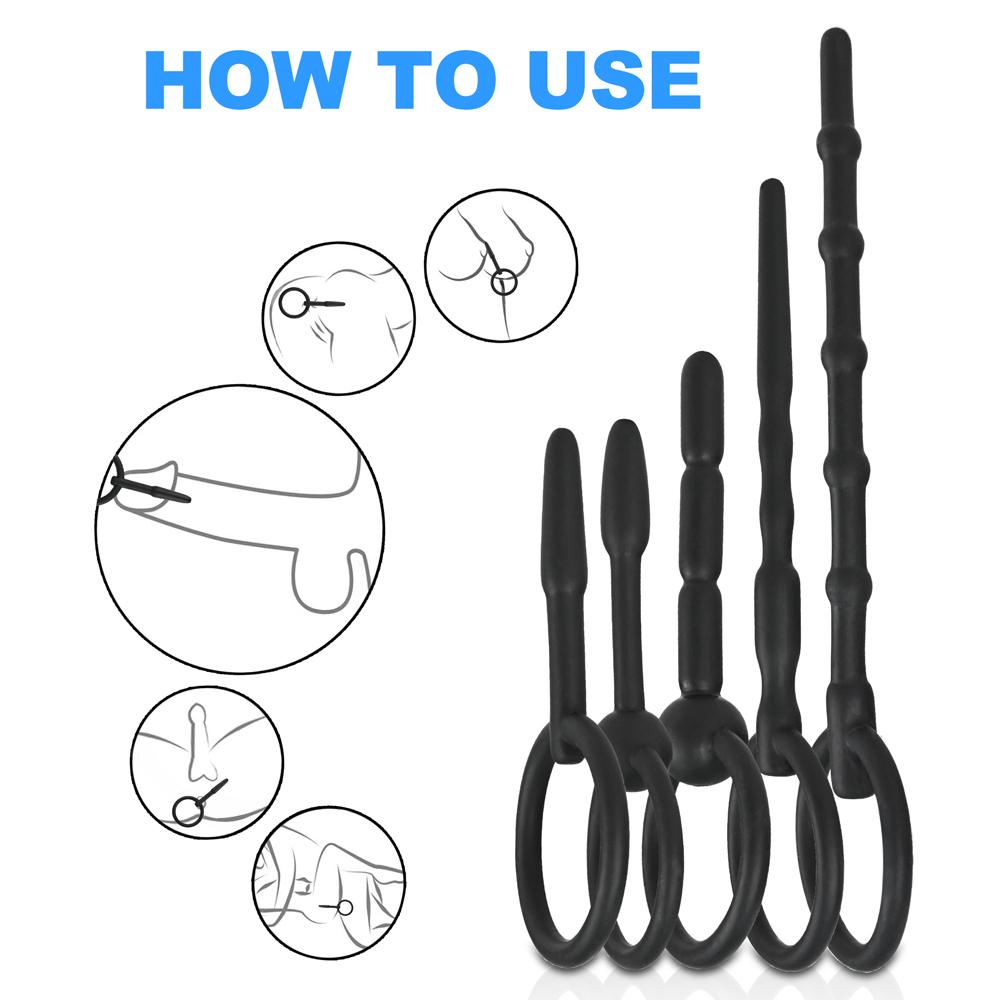 HOW TO USE