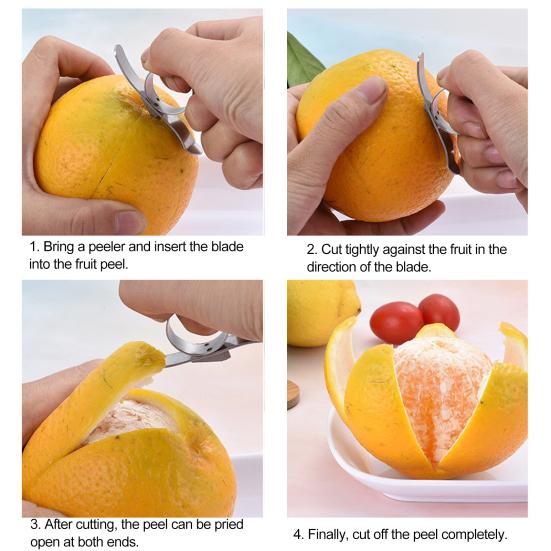 1. Bring a peeler and insert the blade into the fruit peel.

2. Cut tightly against the fruit in the direction of the blade.

3. After cutting, the peel can be pried open at both ends.

4. Finally, cut off the peel completely.