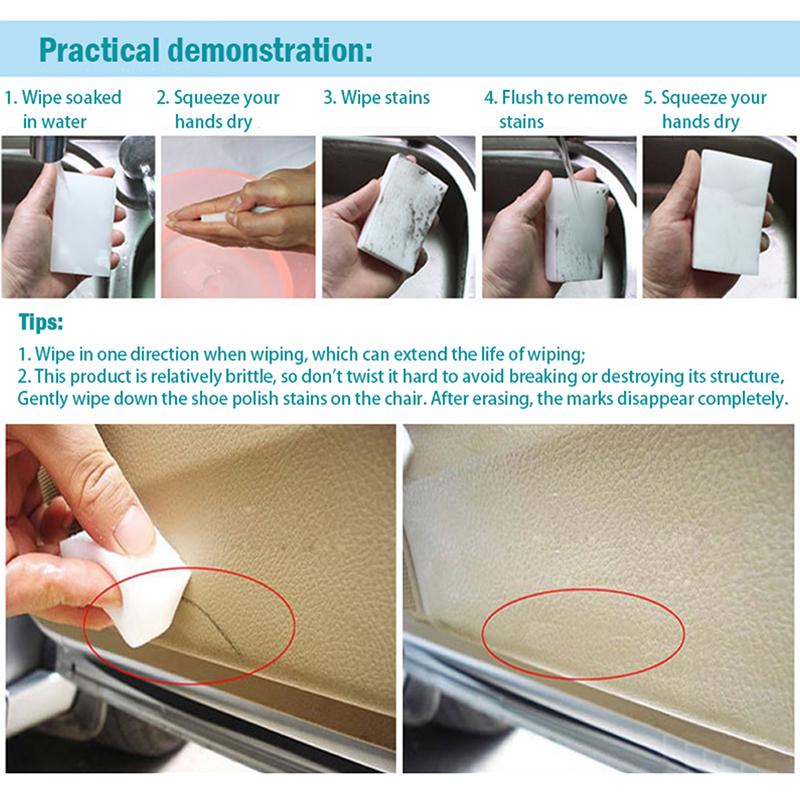 Practical demonstration:

1. Wipe soaked in water

2. Squeeze your hands dry

3. Wipe stains

4. Flush to remove stains

5. Squeeze your hands dry

Tips:

1. Wipe in one direction when wiping, which can extend the life of wiping;
2. This product is relatively brittle, so don't twist it hard to avoid breaking or destroying its structure, Gently wipe down the shoe polish stains on the chair. After erasing, the marks disappear completely.