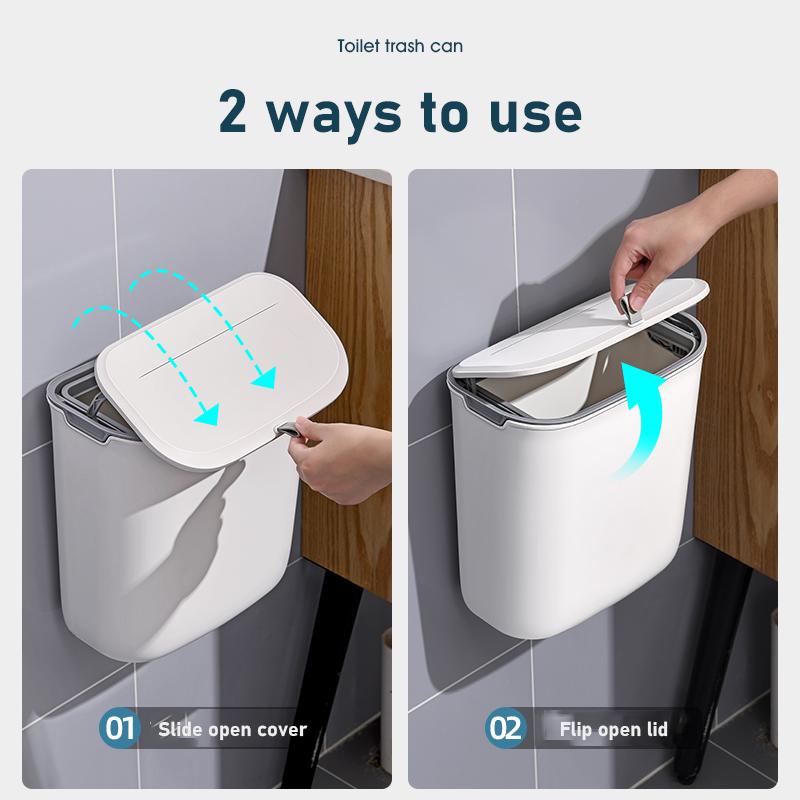 Toilet trash can

2 ways to use

01 Slide open cover

02 Flip open lid