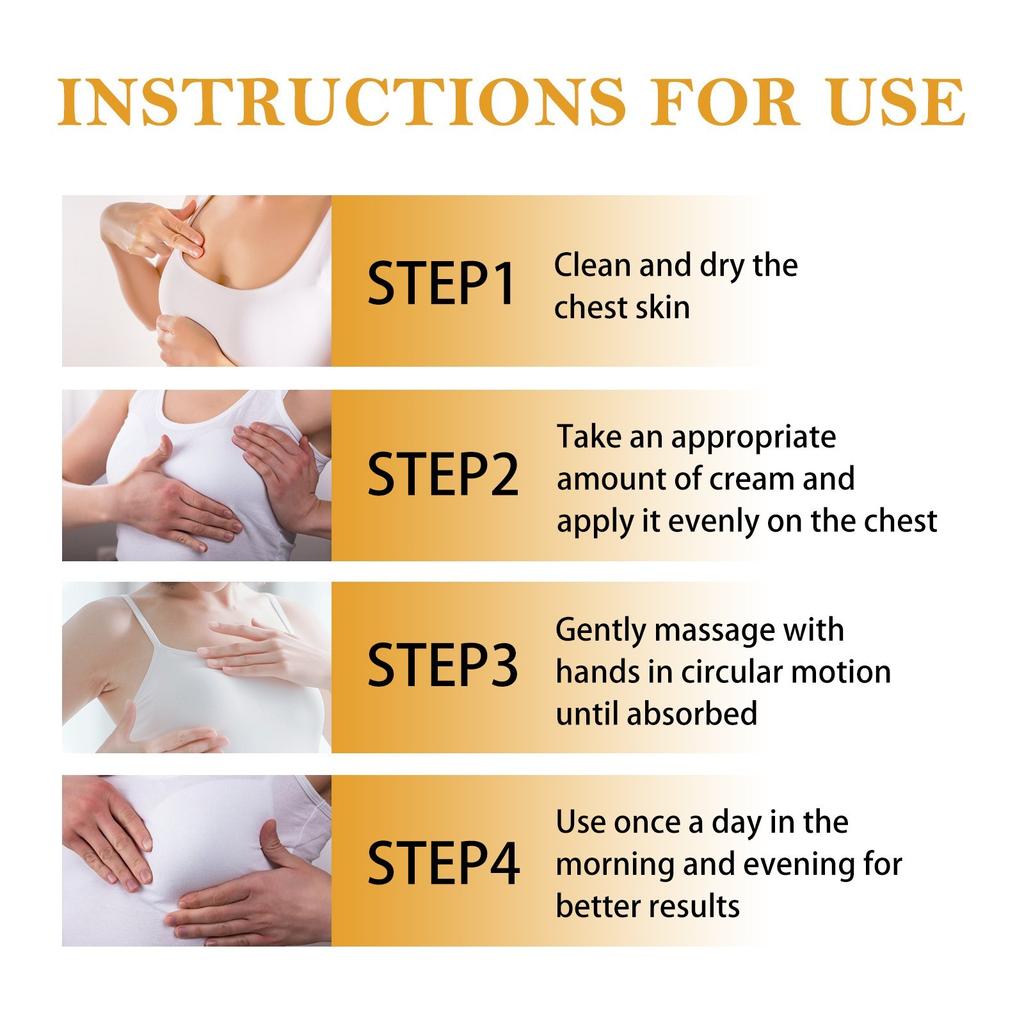 INSTRUCTIONS FOR USE

STEP1 Clean and dry the chest skin

STEP2 Take an appropriate amount of cream and apply it evenly on the chest

STEP3 Gently massage with hands in circular motion until absorbed

STEP4 Use once a day in the morning and evening for better results