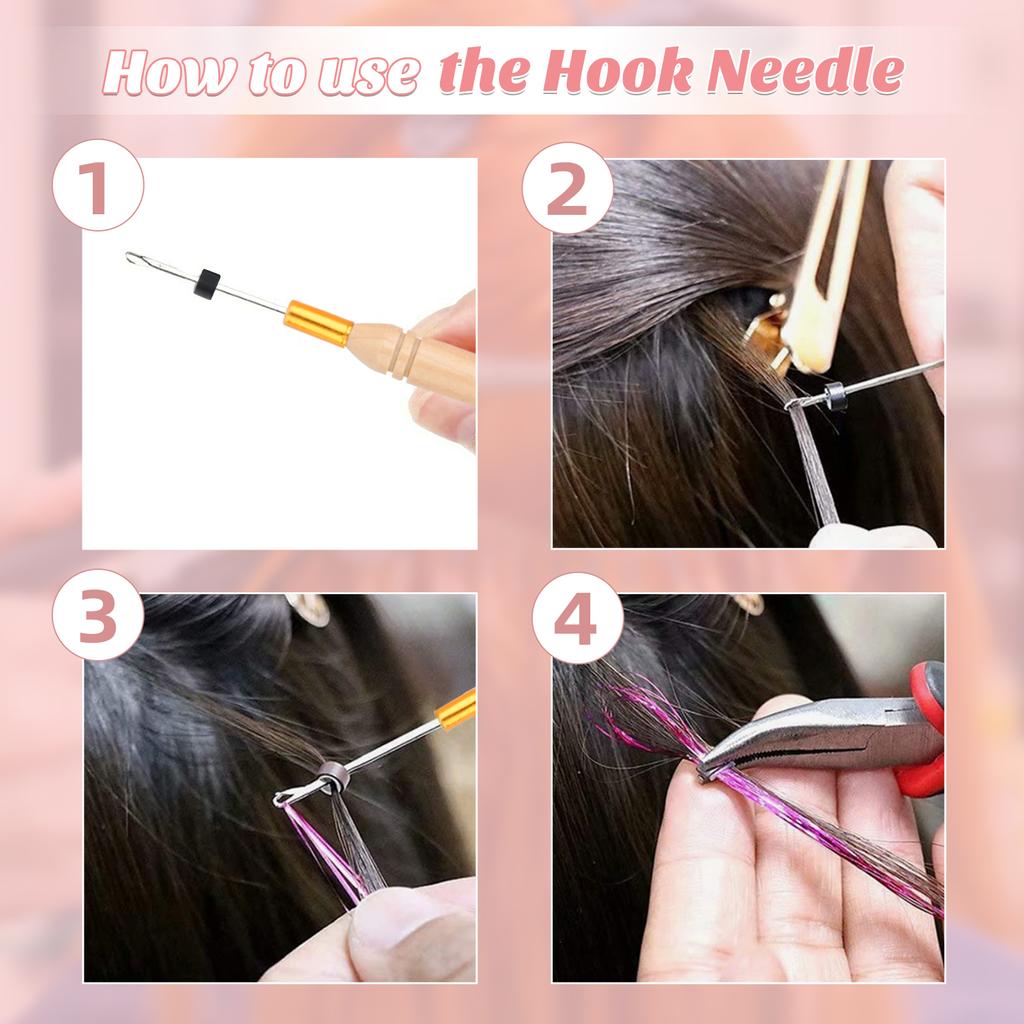 How to use the Hook Needle

1

2

3

4