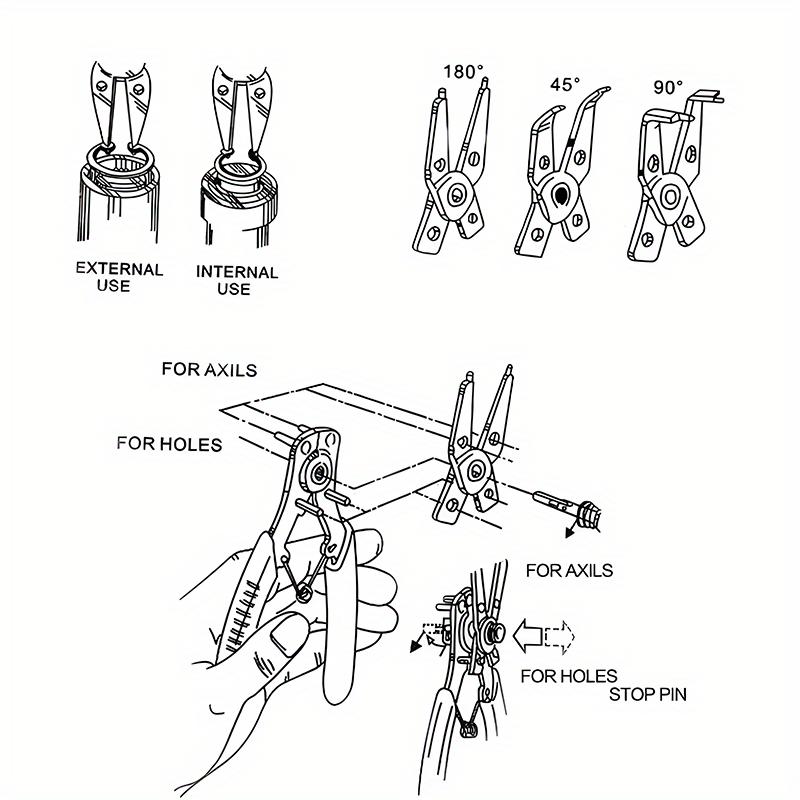 EXTERNAL USE

INTERNAL USE

180°

45°

90°

FOR AXILS

FOR HOLES

FOR AXILS

FOR HOLES

STOP PIN