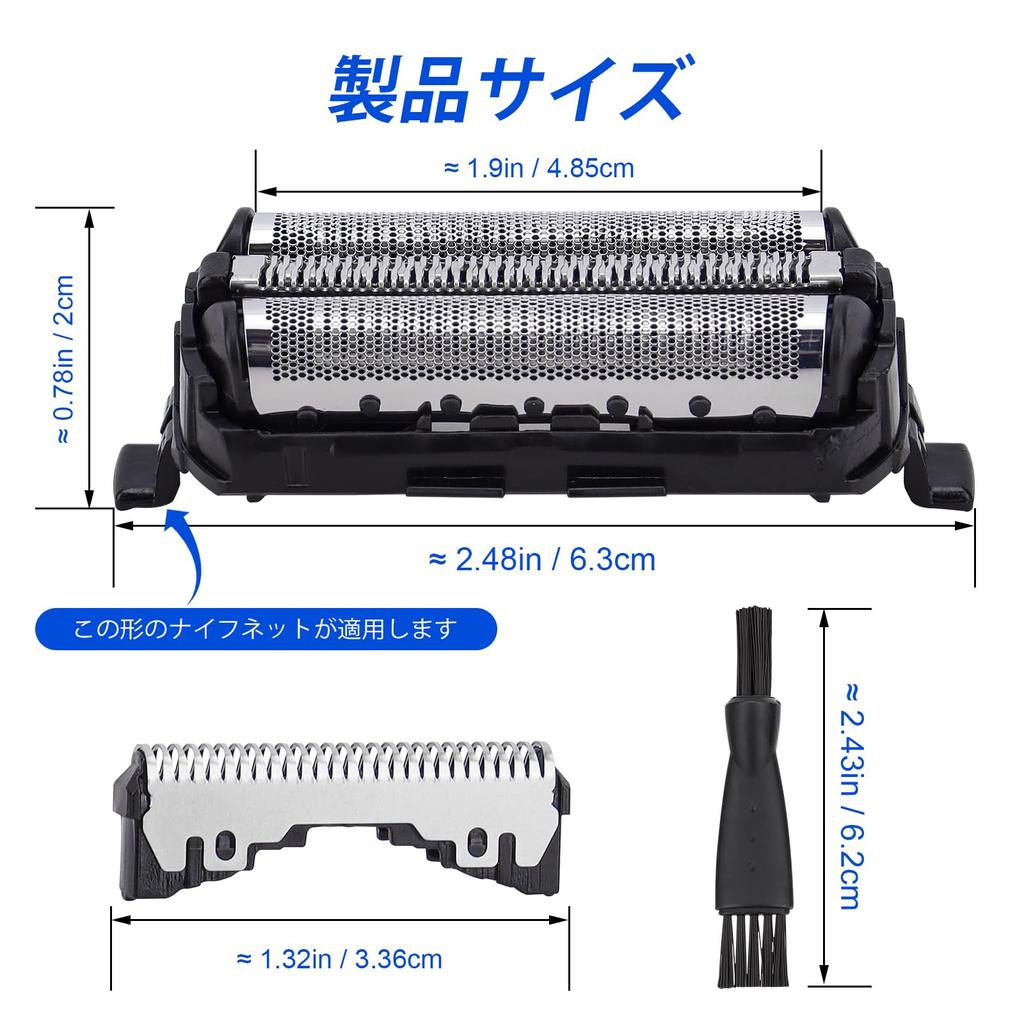 製品サイズ

≈ 1.9in / 4.85cm

≈ 0.78in / 2cm

≈ 2.48in / 6.3cm

この形のナイフネットが適用します

≈ 2.43in / 6.2cm

≈ 1.32in / 3.36cm