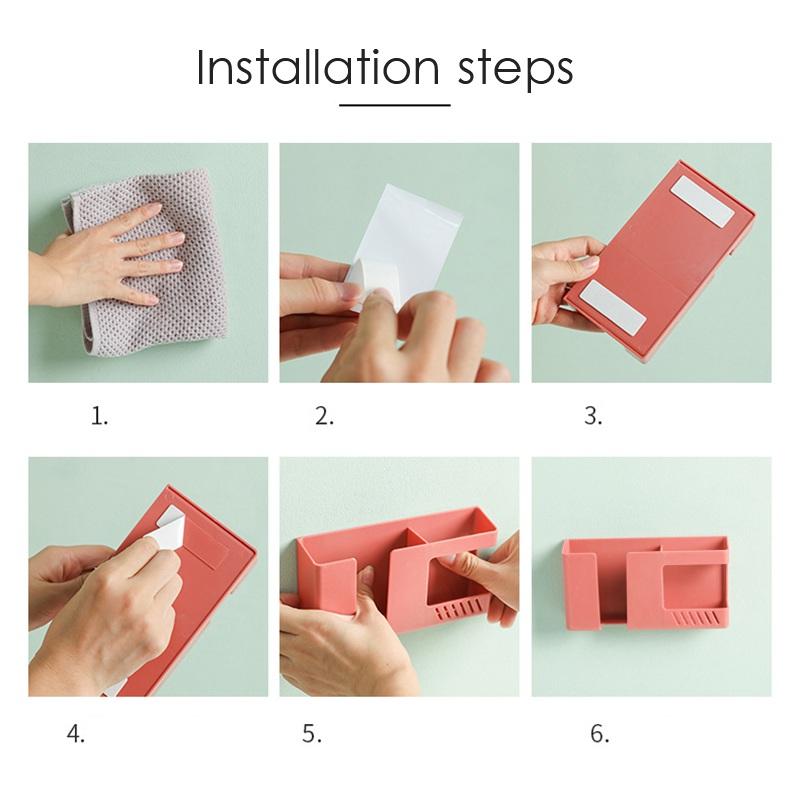 Installation steps

1.

2.

3.

4.

5.

6.