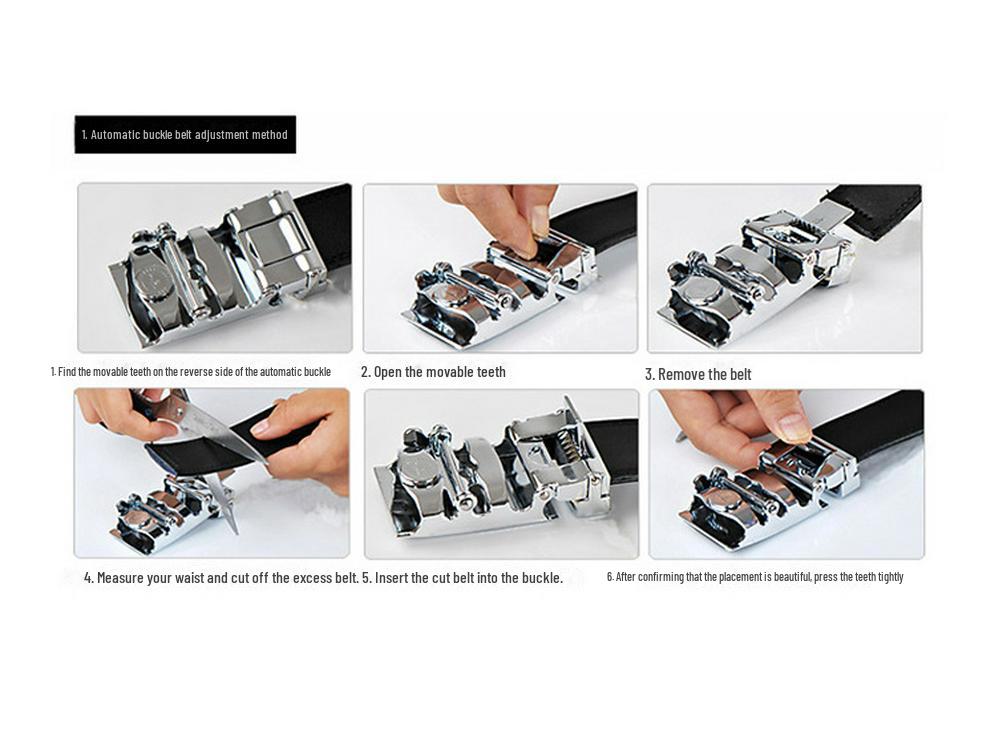 1. Automatic buckle belt adjustment method

1. Find the movable teeth on the reverse side of the automatic buckle

2. Open the movable teeth

3. Remove the belt

4. Measure your waist and cut off the excess belt.

5. Insert the cut belt into the buckle.

6. After confirming that the placement is beautiful, press the teeth tightly