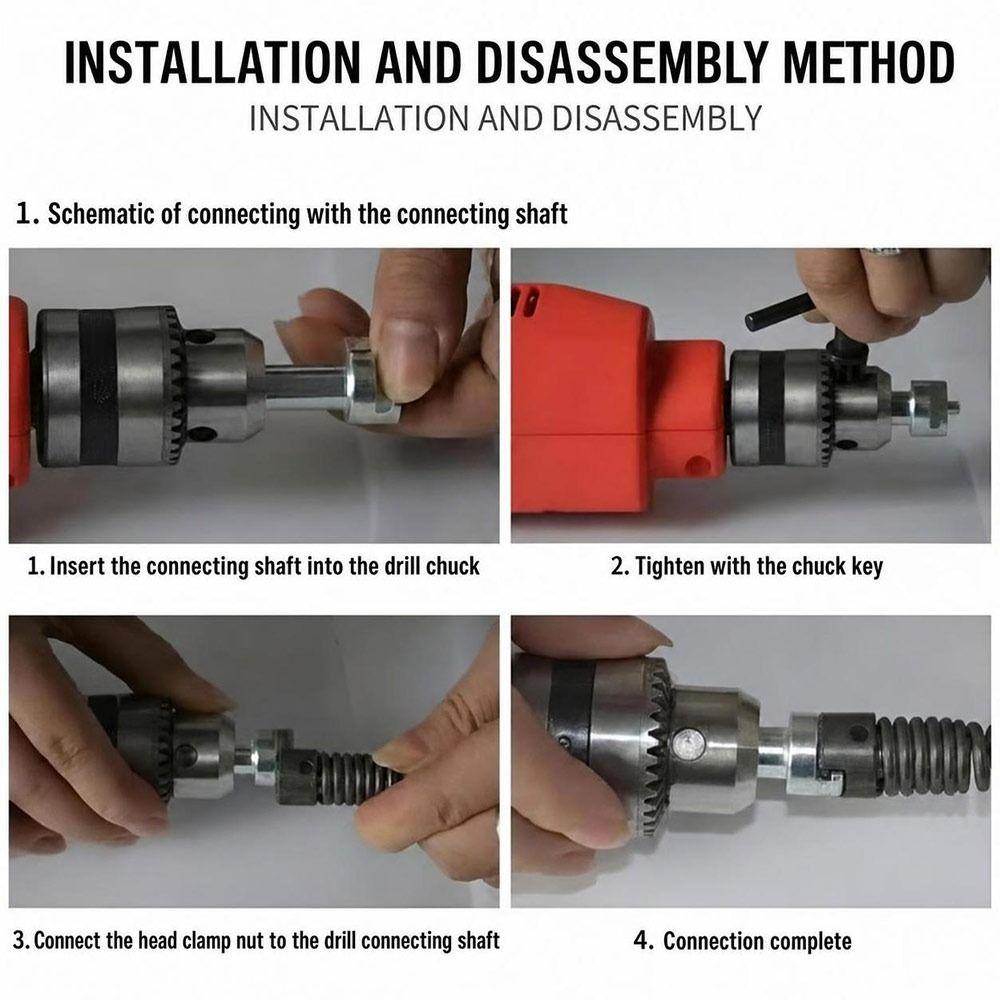 INSTALLATION AND DISASSEMBLY METHOD

INSTALLATION AND DISASSEMBLY

1. Schematic of connecting with the connecting shaft

1. Insert the connecting shaft into the drill chuck

2. Tighten with the chuck key

3. Connect the head clamp nut to the drill connecting shaft

4. Connection complete