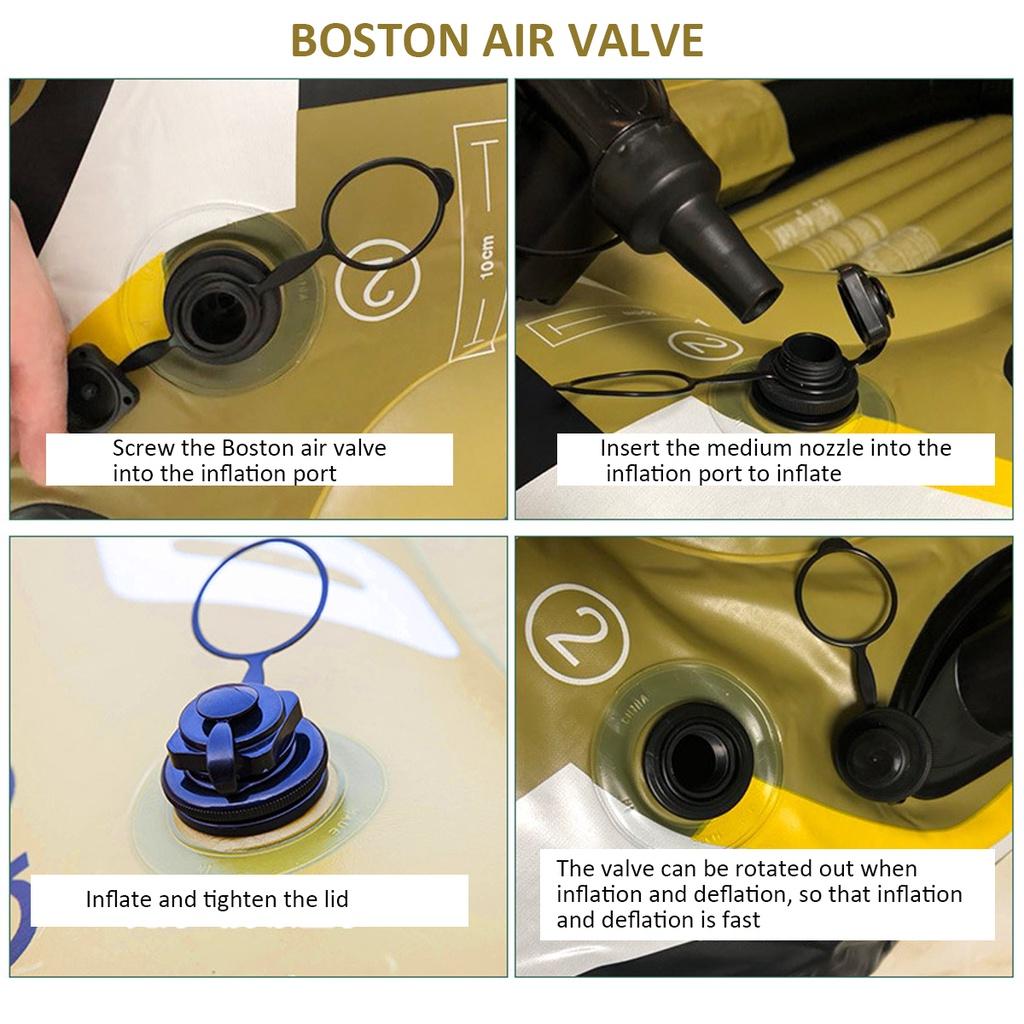 BOSTON AIR VALVE

10cm

2

Screw the Boston air valve into the inflation port

2

Insert the medium nozzle into the inflation port to inflate

Inflate and tighten the lid

2

The valve can be rotated out when inflation and deflation, so that inflation and deflation is fast