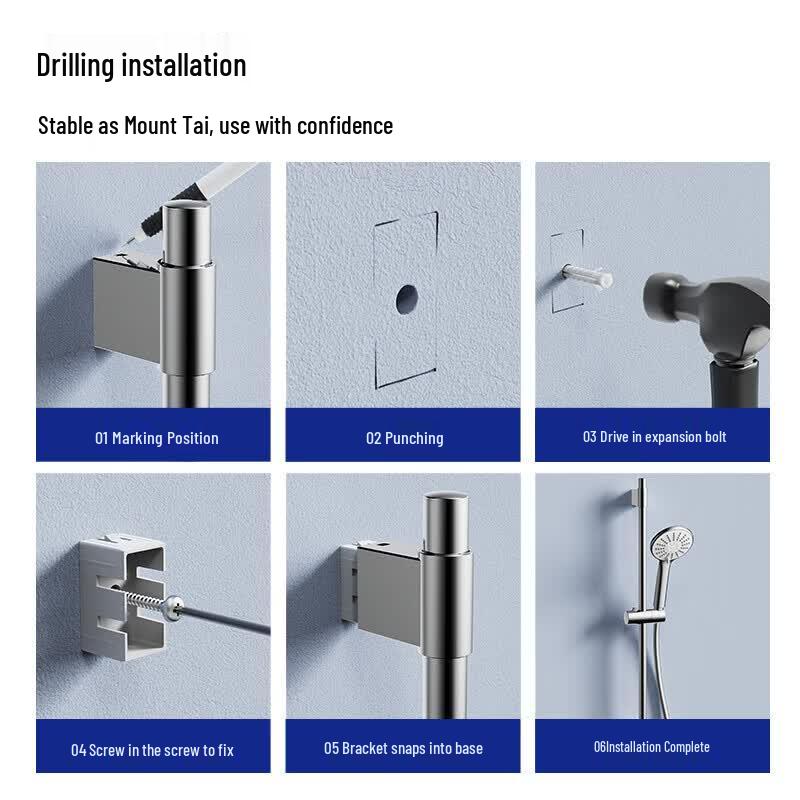 Drilling installation

Stable as Mount Tai, use with confidence

01 Marking Position

02 Punching

03 Drive in expansion bolt

04 Screw in the screw to fix

05 Bracket snaps into base

06Installation Complete