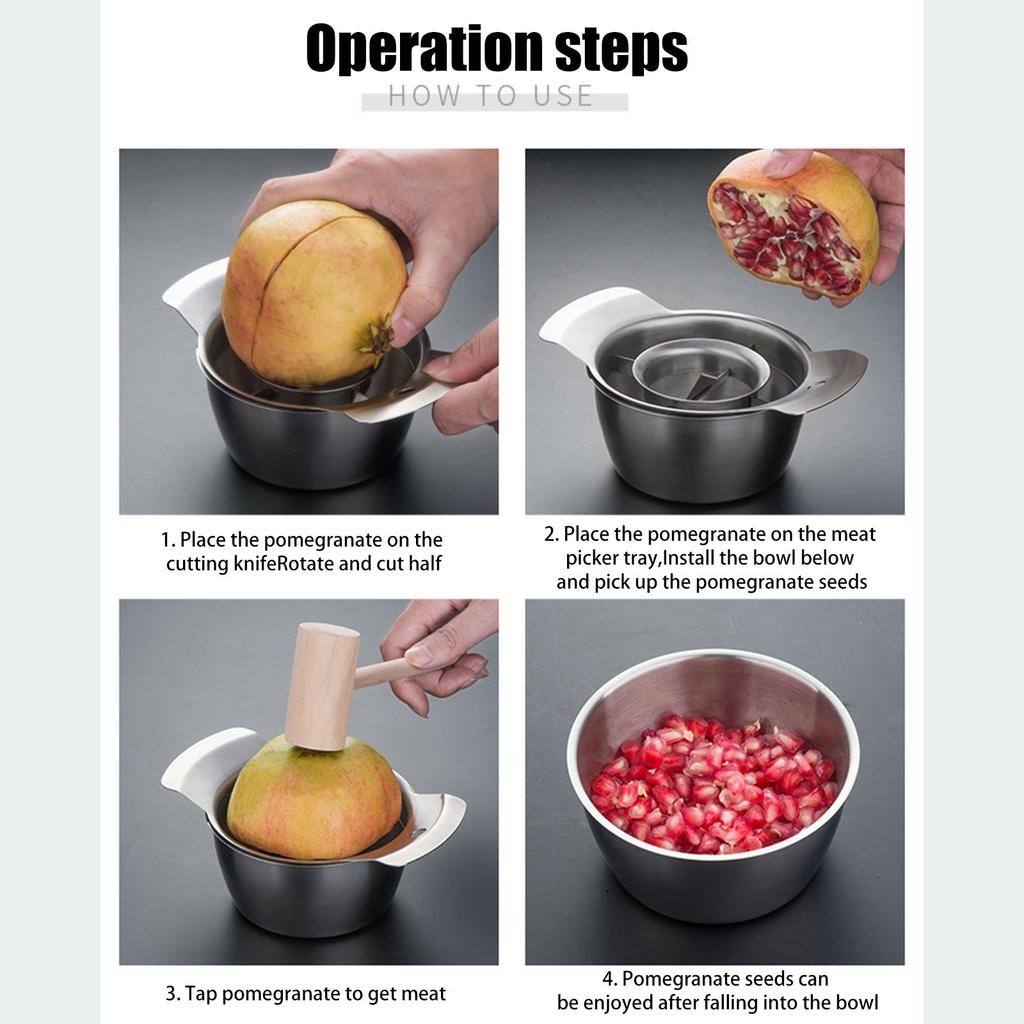 Operation steps
HOW TO USE

1. Place the pomegranate on the cutting knifeRotate and cut half

2. Place the pomegranate on the meat picker tray,Install the bowl below and pick up the pomegranate seeds

3. Tap pomegranate to get meat

4. Pomegranate seeds can be enjoyed after falling into the bowl