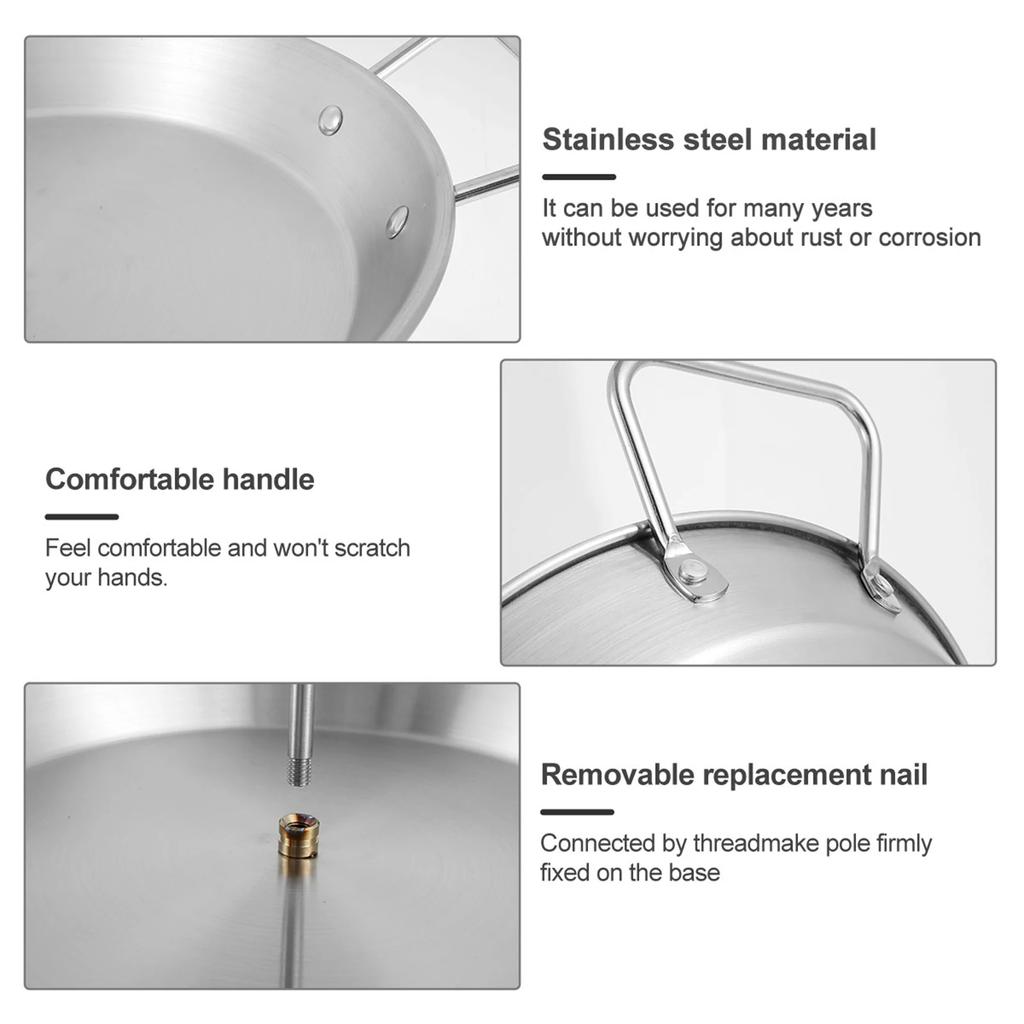 Stainless steel material

It can be used for many years without worrying about rust or corrosion

Comfortable handle

Feel comfortable and won't scratch your hands.

Removable replacement nail

Connected by threadmake pole firmly fixed on the base