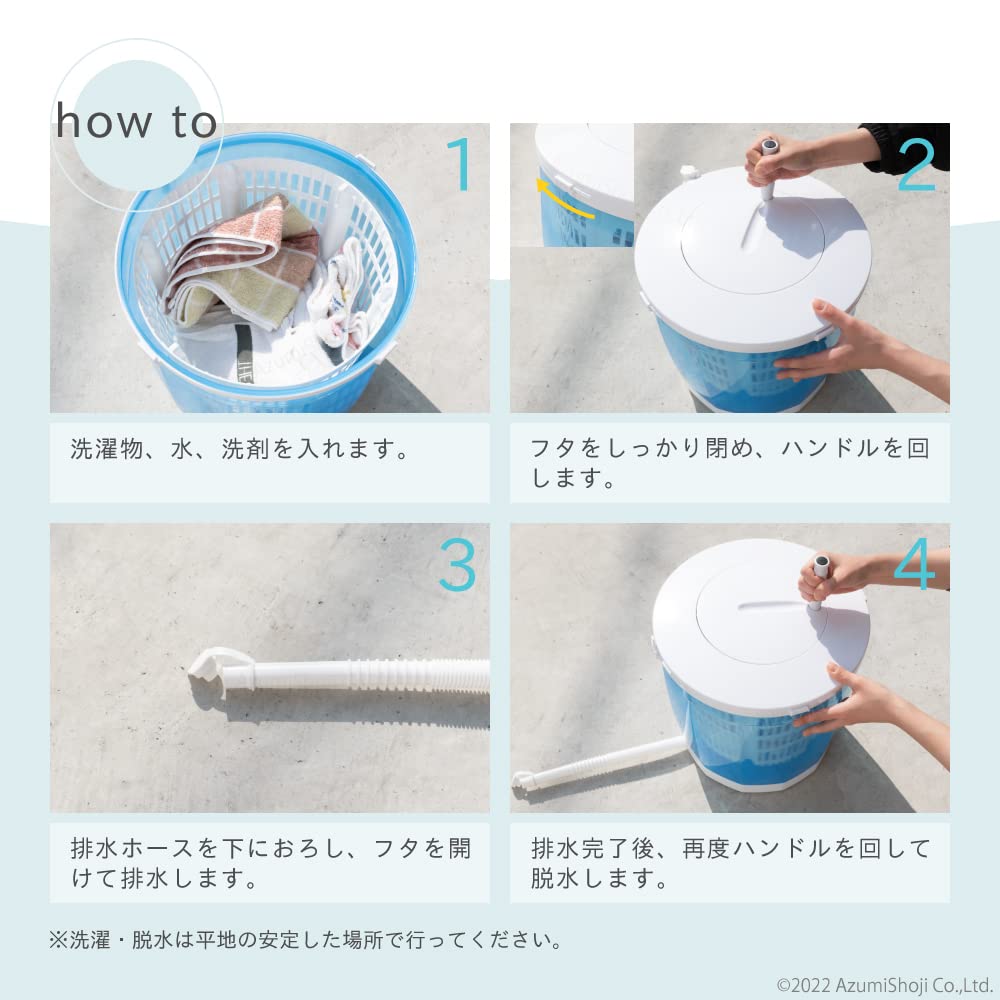 how to

1

洗濯物、水、洗剤を入れます。

2

フタをしっかり閉め、ハンドルを回します。

3

排水ホースを下におろし、フタを開けて排水します。

4

排水完了後、再度ハンドルを回して脱水します。

※洗濯・脱水は平地の安定した場所で行ってください。

©2022 AzumiShoji Co.,Ltd.