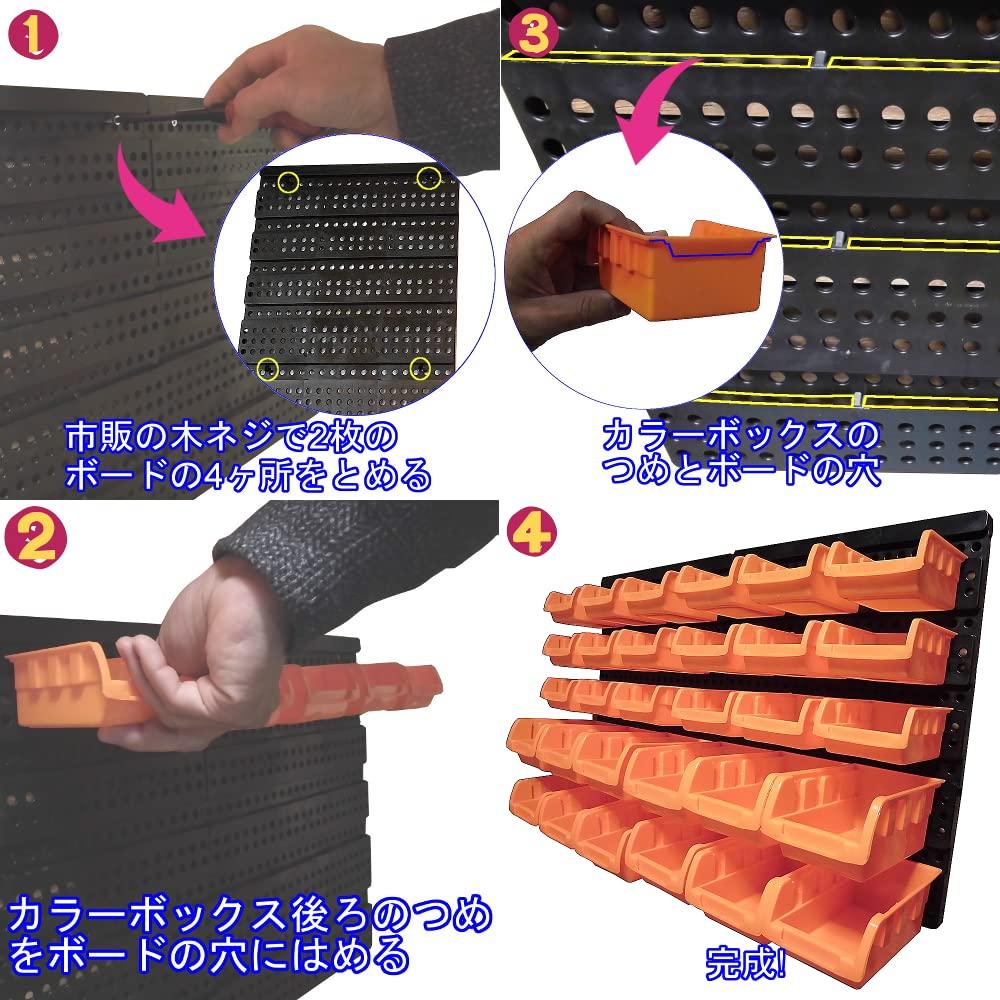 1

市販の木ネジで2枚のボードの4ヶ所をとめる

3

カラーボックスのつめとボードの穴

2

カラーボックス後ろのつめをボードの穴にはめる

4

完成!